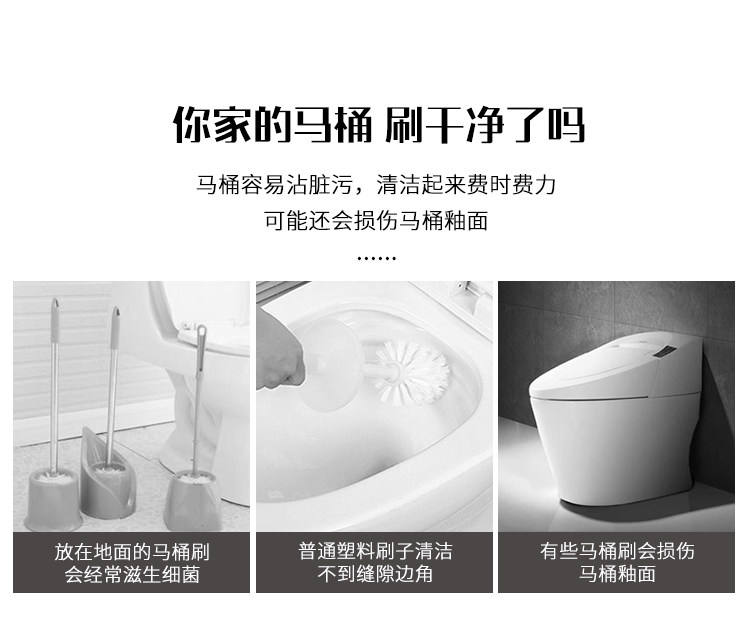 你家的马桶 刷干净了吗

马桶容易沾脏污，清洁起来费时费力
可能还会损伤马桶釉面
……

放在地面的马桶刷
会经常滋生细菌

普通塑料刷子清洁
不到缝隙边角

有些马桶刷会损伤
马桶釉面