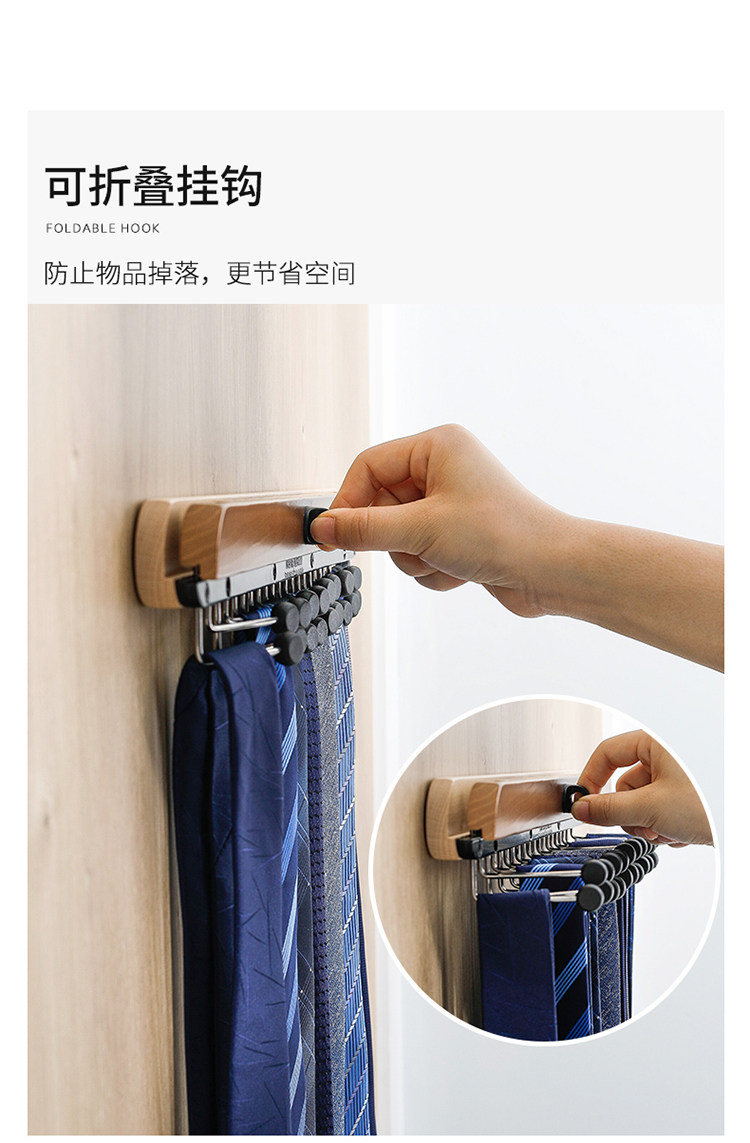 可折叠挂钩

FOLDABLE HOOK

防止物品掉落，更节省空间