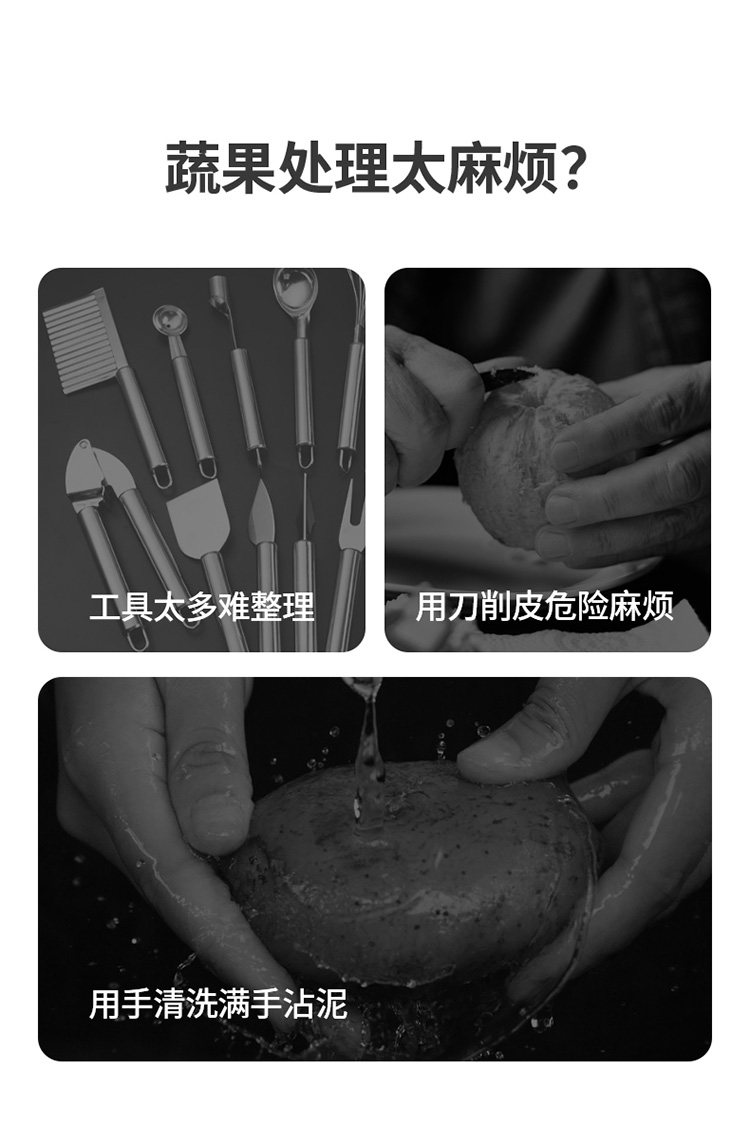 蔬果处理太麻烦?

工具太多难整理

用刀削皮危险麻烦

用手清洗满手沾泥