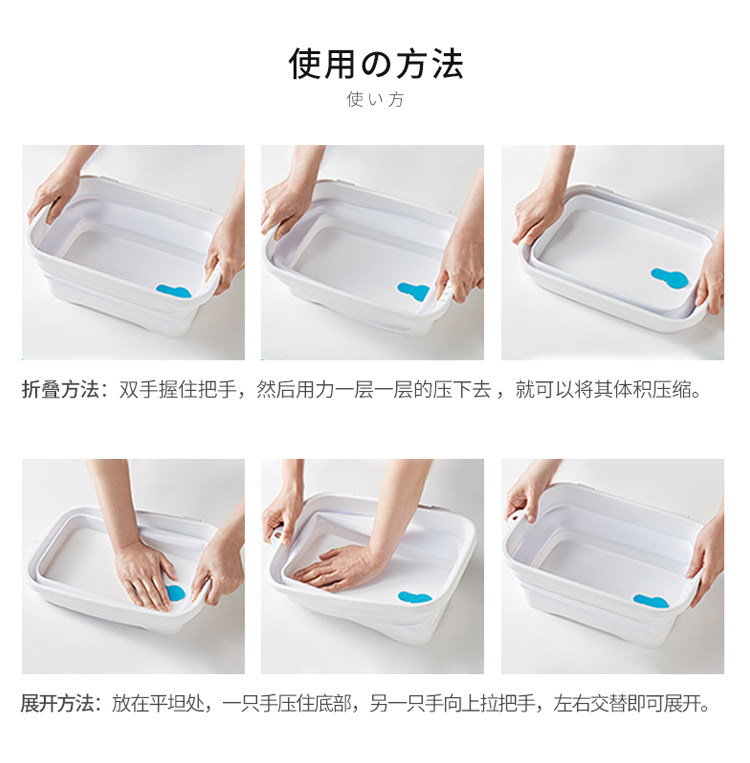 使用の方法

使い方

折叠方法：双手握住把手，然后用力一层一层的压下去，就可以将其体积压缩。

展开方法：放在平坦处，一只手压住底部，另一只手向上拉把手，左右交替即可展开。