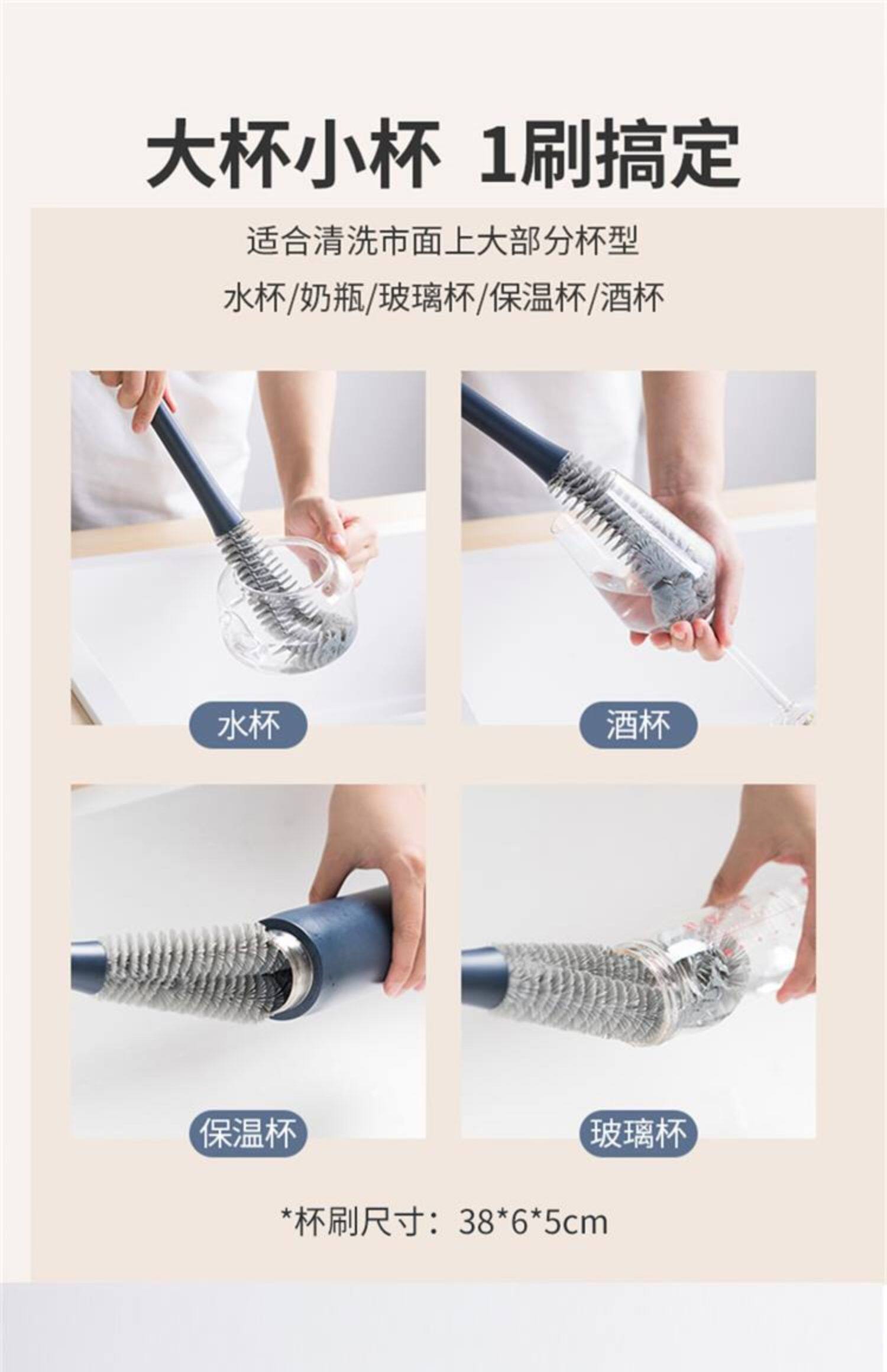 大杯小杯 1刷搞定

适合清洗市面上大部分杯型

水杯/奶瓶/玻璃杯/保温杯/酒杯

水杯

酒杯

保温杯

玻璃杯

*杯刷尺寸：38*6*5cm