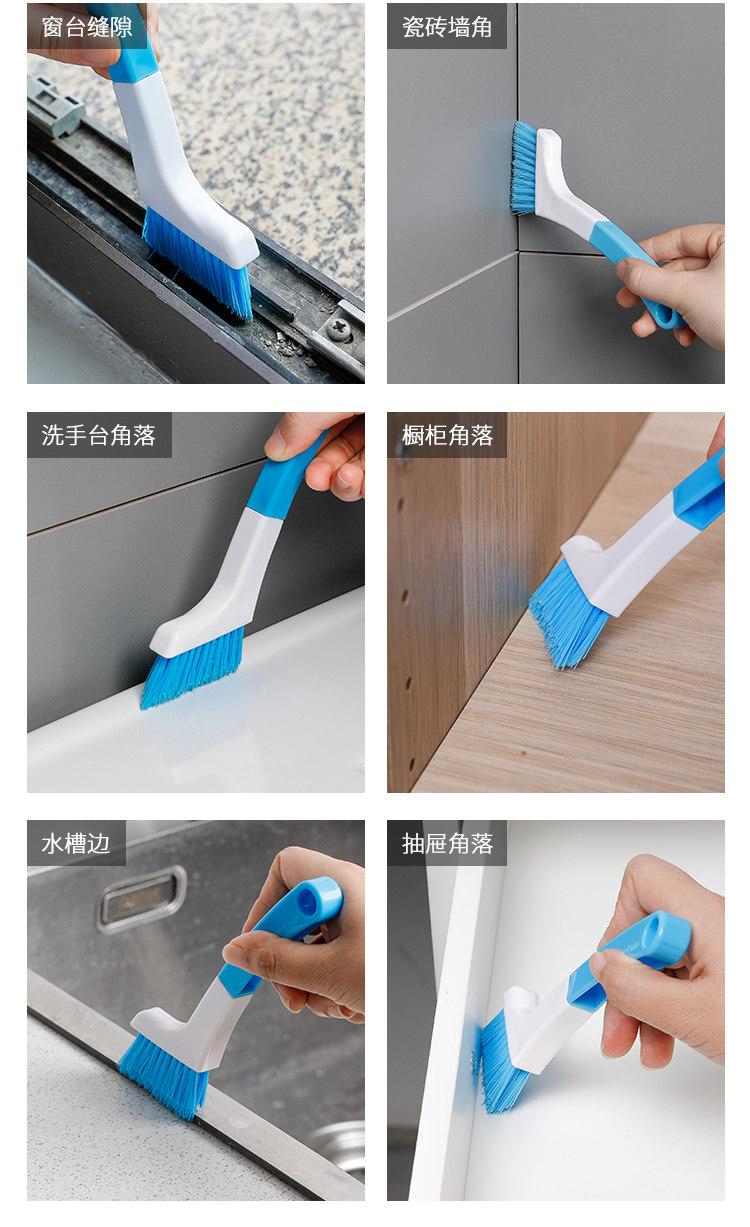 窗台缝隙

瓷砖墙角

洗手台角落

橱柜角落

水槽边

抽屉角落