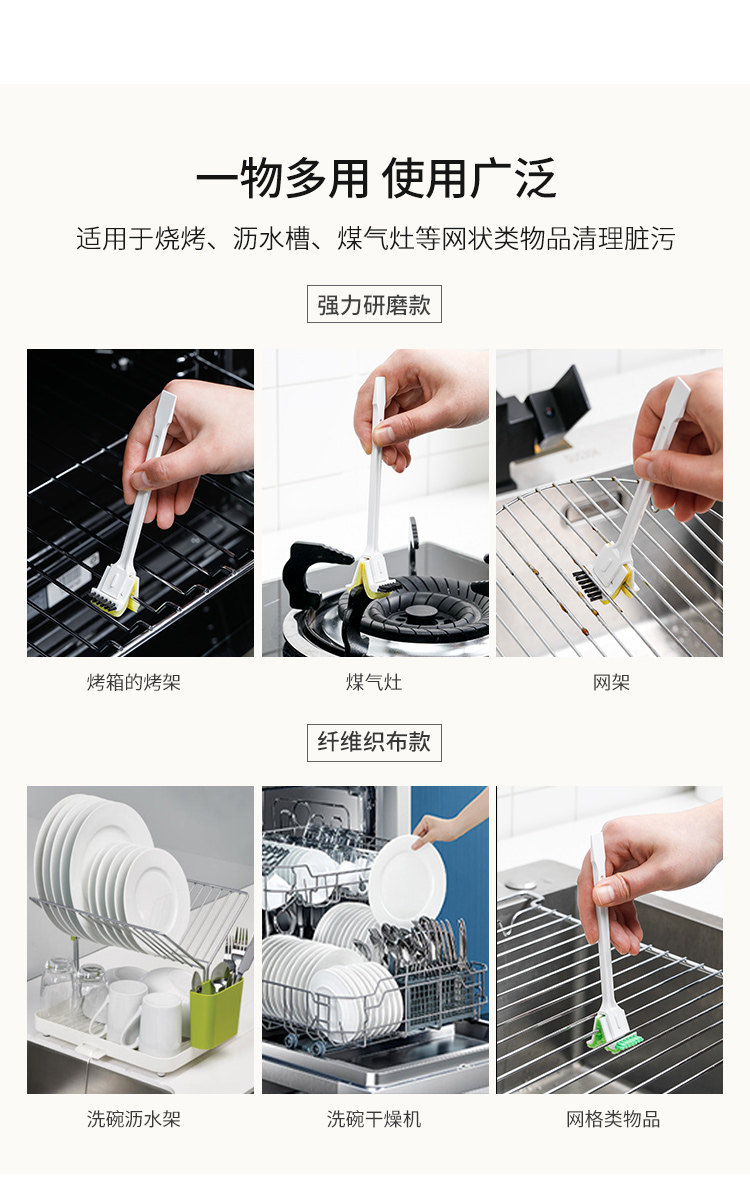 一物多用 使用广泛

适用于烧烤、沥水槽、煤气灶等网状类物品清理脏污

强力研磨款

烤箱的烤架

煤气灶

网架

纤维织布款

洗碗沥水架

洗碗干燥机

网格类物品