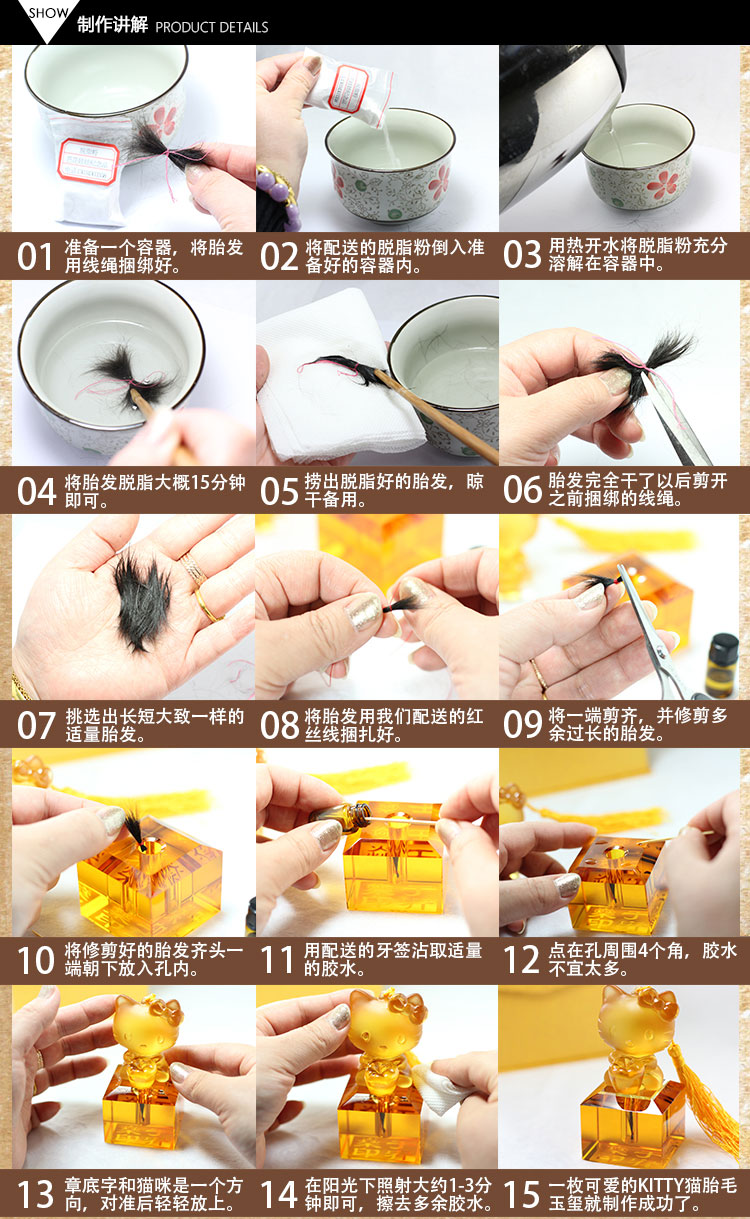 SHOW 制作讲解 PRODUCT DETAILS

01 准备一个容器，将胎发用线绳捆绑好。

02 将配送的脱脂粉倒入准备好的容器内。

03 用热开水将脱脂粉充分溶解在容器中。

04 将胎发脱脂大概15分钟即可。

05 捞出脱脂好的胎发，晾干备用。

06 胎发完全干了以后剪开之前捆绑的线绳。

07 挑选出长短大致一样的适量胎发。

08 将胎发用我们配送的红丝线捆扎好。

09 将一端剪齐，并修剪多余过长的胎发。

10 将修剪好的胎发齐头一端朝下放入孔内。

11 用配送的牙签沾取适量的胶水。

12 点在孔周围4个角，胶水不宜太多。

13 章底字和猫咪是一个方向，对准后轻轻放上。

14 在阳光下照射大约1-3分钟即可，擦去多余胶水。

15 一枚可爱的KITTY猫胎毛玉玺就制作成功了。