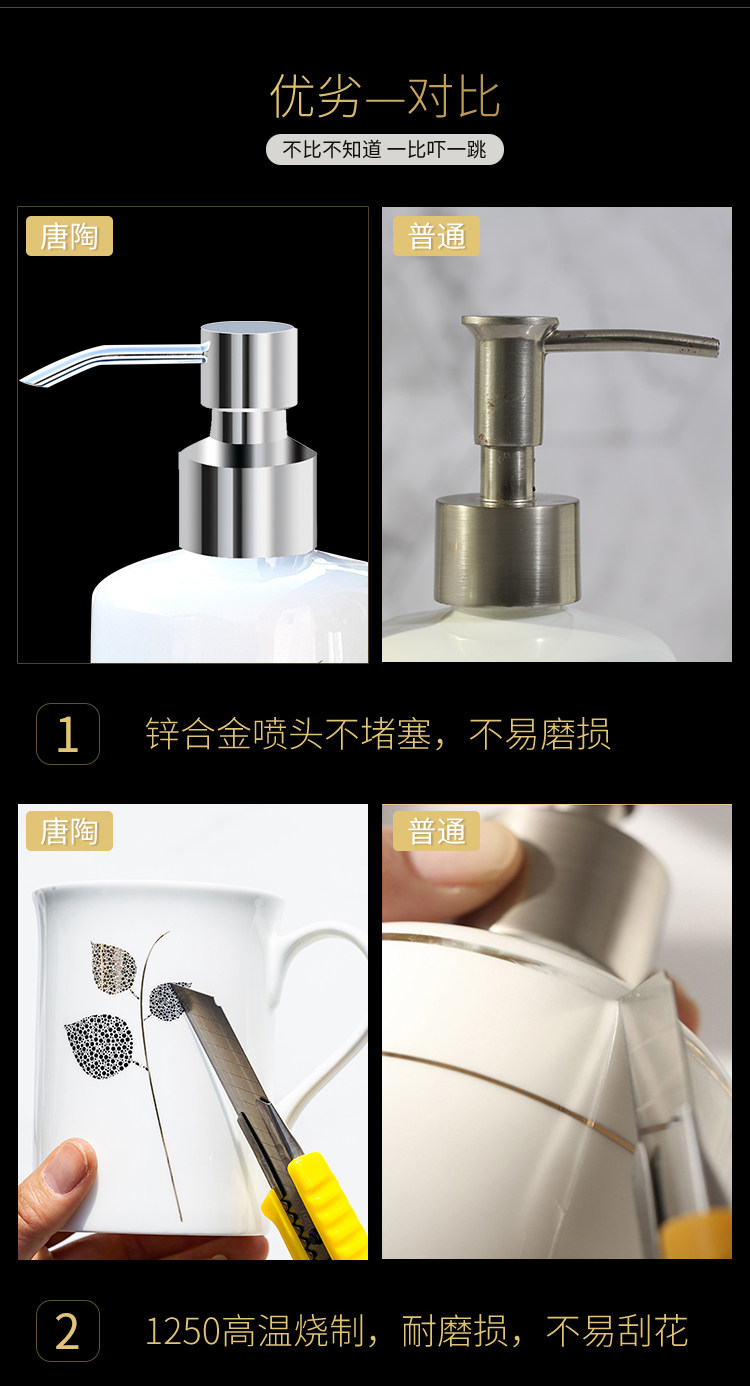 优劣—对比

不比不知道 一比吓一跳

唐陶

普通

1 锌合金喷头不堵塞，不易磨损

唐陶

普通

2 1250高温烧制，耐磨损，不易刮花