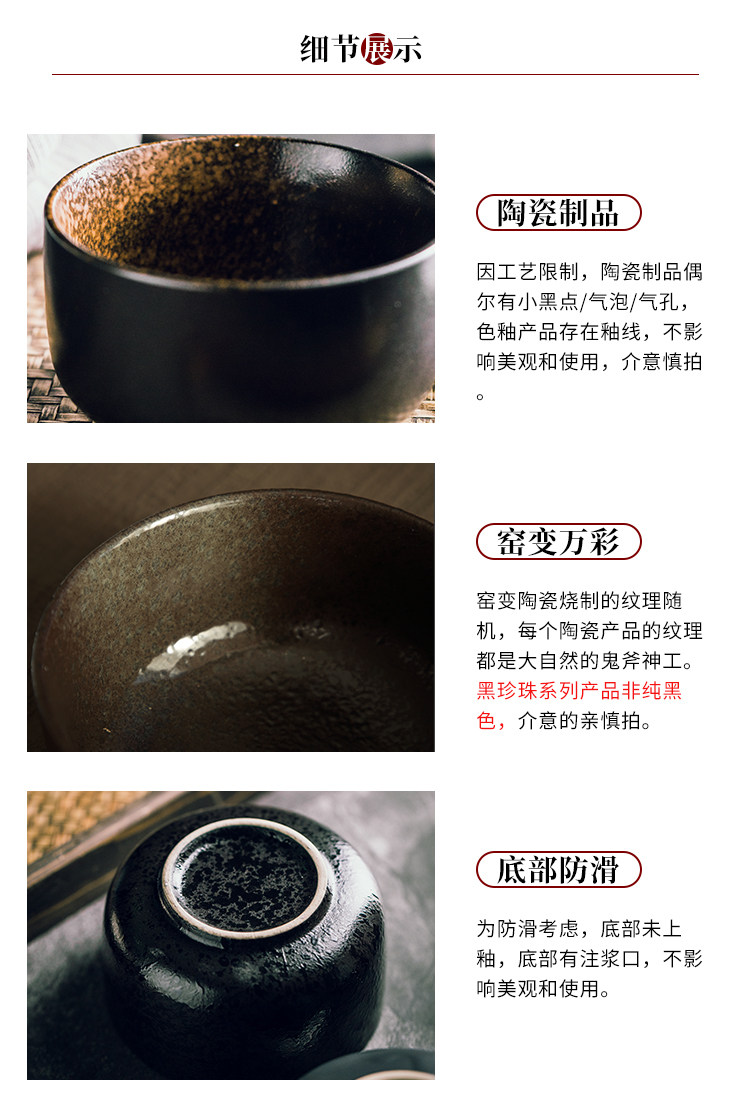 细节展示

陶瓷制品

因工艺限制，陶瓷制品偶尔有小黑点/气泡/气孔，色釉产品存在釉线，不影响美观和使用，介意慎拍。

窑变万彩

窑变陶瓷烧制的纹理随机，每个陶瓷产品的纹理都是大自然的鬼斧神工。黑珍珠系列产品非纯黑色，介意的亲慎拍。

底部防滑

为防滑考虑，底部未上釉，底部有注浆口，不影响美观和使用。