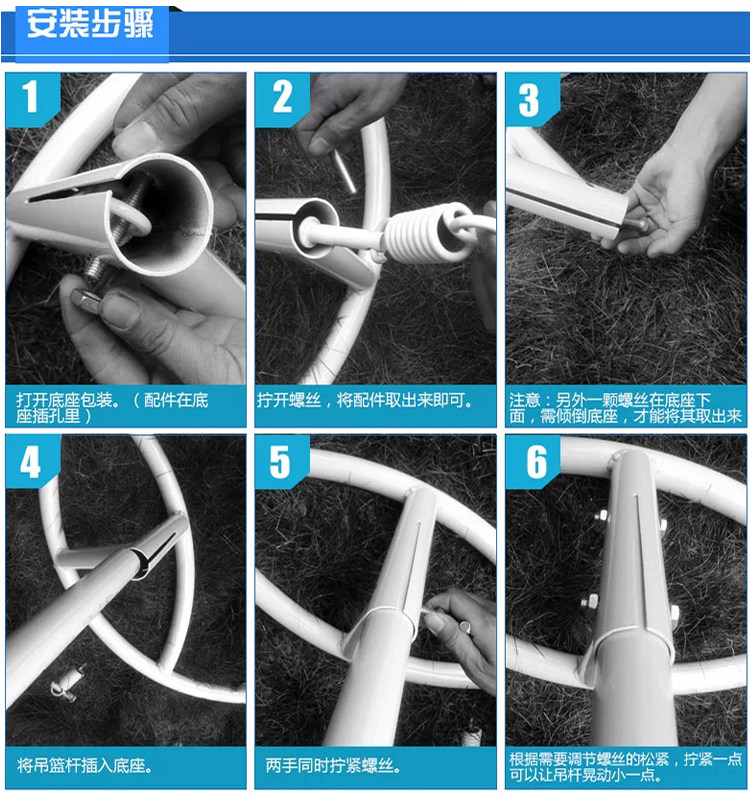 安装步骤

1

打开底座包装。（配件在底座插孔里）

2

拧开螺丝，将配件取出来即可。

3

注意：另外一颗螺丝在底座下面，需倾倒底座，才能将其取出来

4

将吊篮杆插入底座。

5

两手同时拧紧螺丝。

6

根据需要调节螺丝的松紧，拧紧一点可以让吊杆晃动小一点。