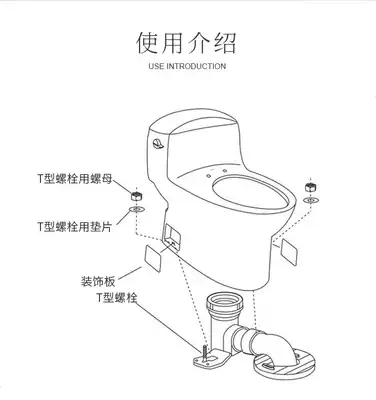 使用介绍
USE INTRODUCTION

T型螺栓用螺母
T型螺栓用垫片
装饰板
T型螺栓