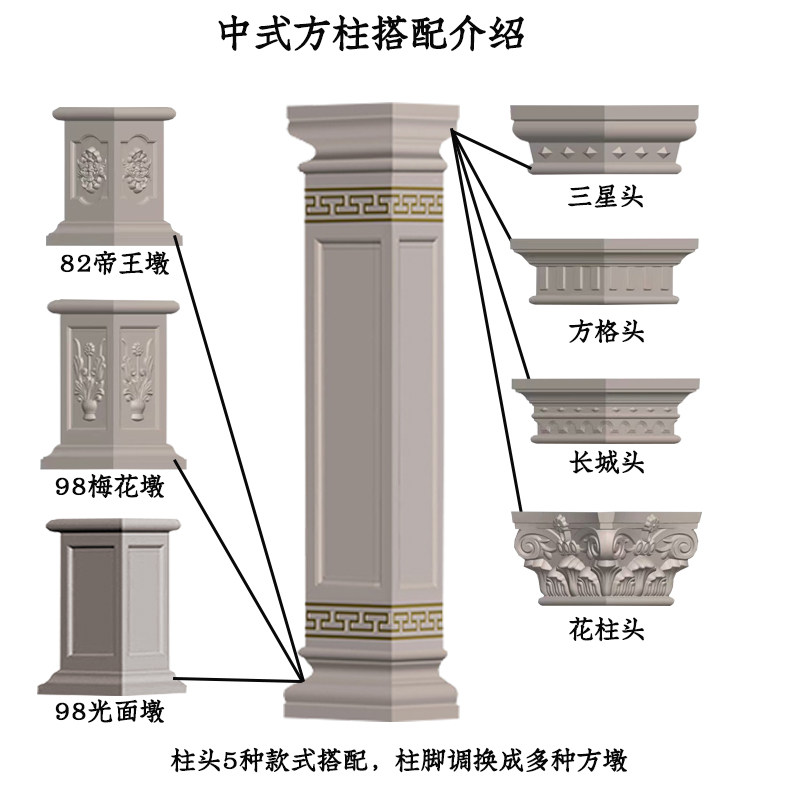 中式方柱搭配介绍

82帝王墩

98梅花墩

98光面墩

三星头

方格头

长城头

花柱头

柱头5种款式搭配，柱脚调换成多种方墩