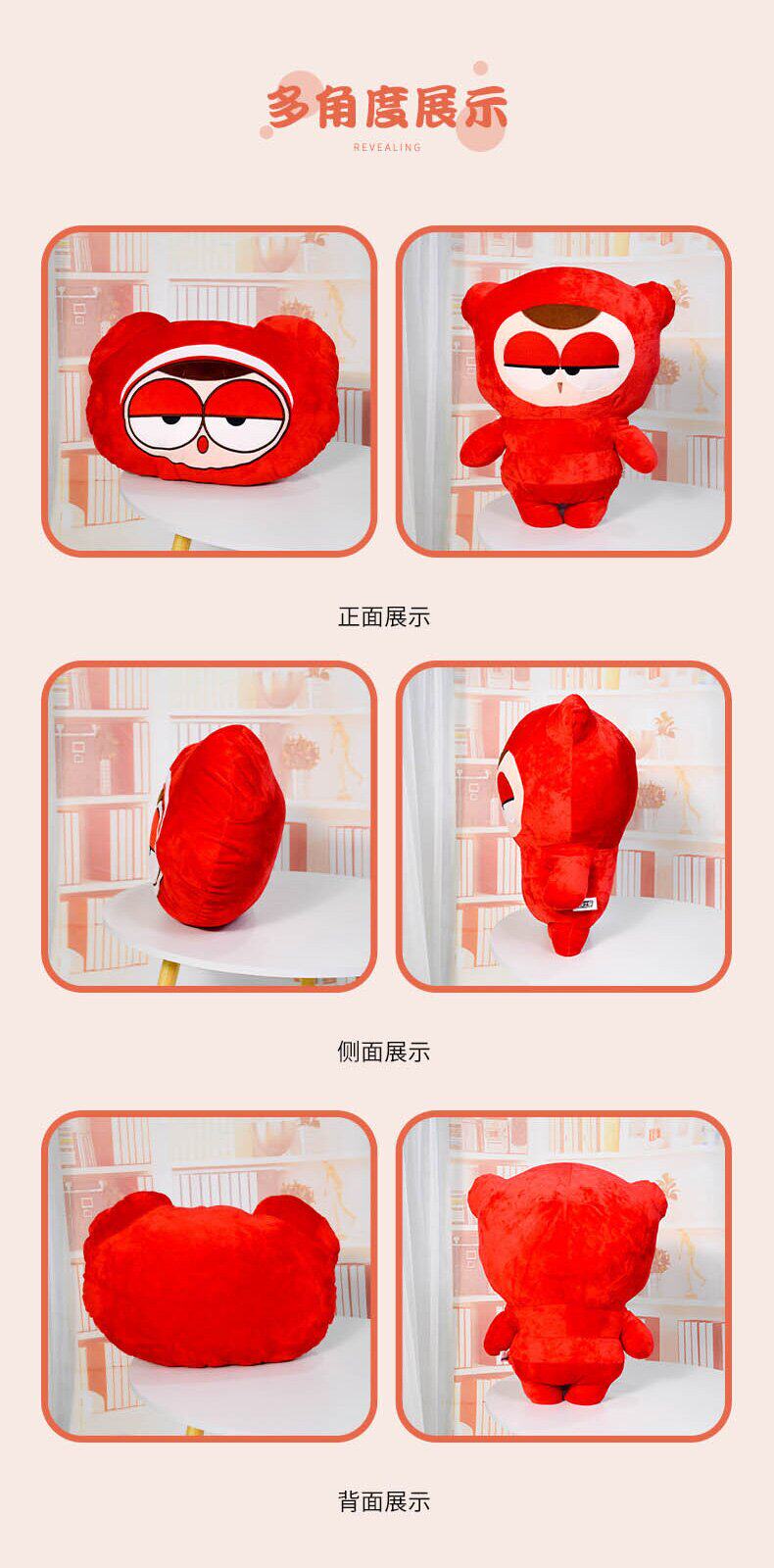 多角度展示
REVEALING

正面展示

侧面展示

背面展示