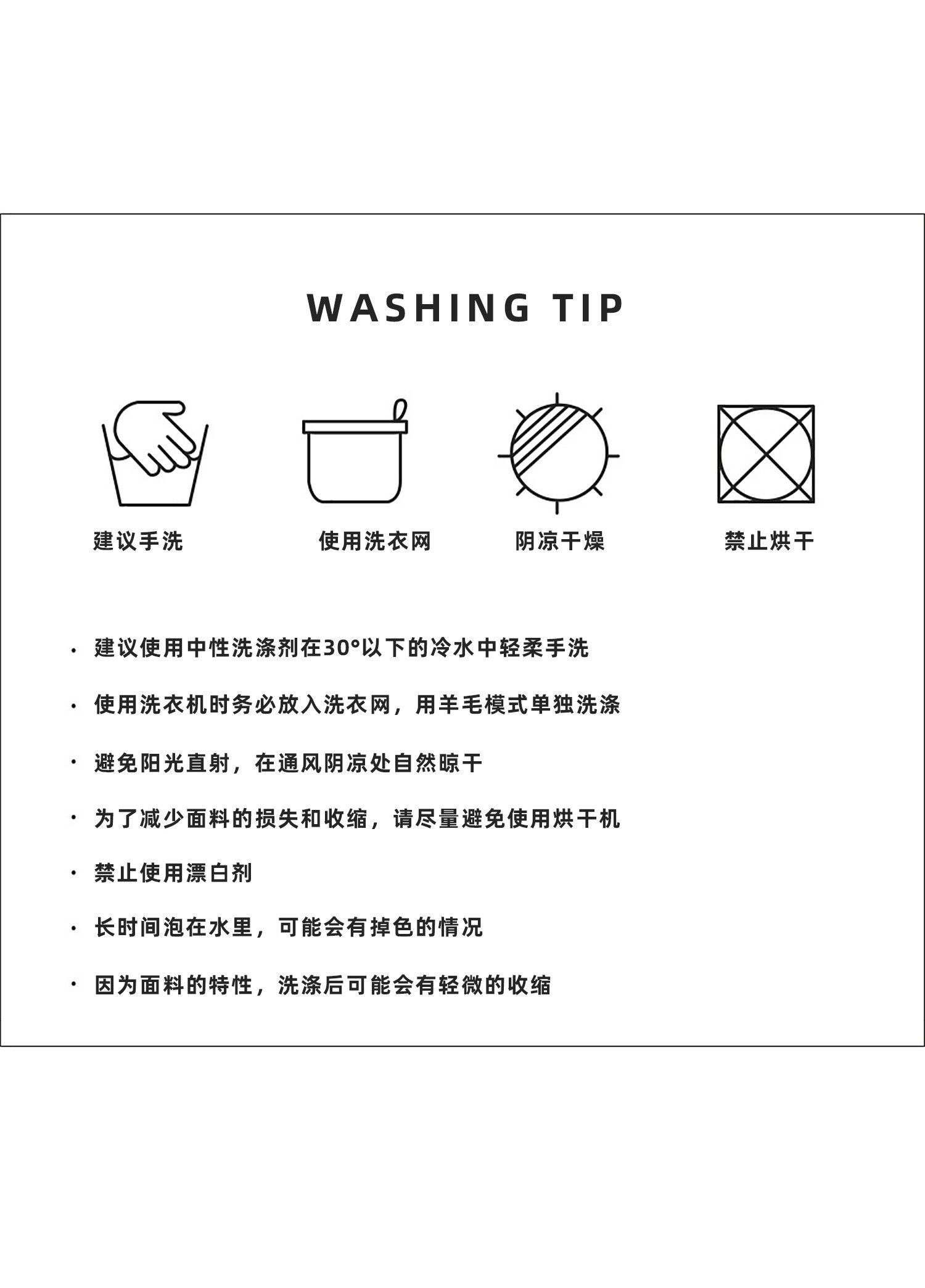 WASHING TIP

建议手洗

使用洗衣网

阴凉干燥

禁止烘干

· 建议使用中性洗涤剂在30°以下的冷水中轻柔手洗

· 使用洗衣机时务必放入洗衣网，用羊毛模式单独洗涤

· 避免阳光直射，在通风阴凉处自然晾干

· 为了减少面料的损失和收缩，请尽量避免使用烘干机

· 禁止使用漂白剂

· 长时间泡在水里，可能会有掉色的情况

· 因为面料的特性，洗涤后可能会有轻微的收缩