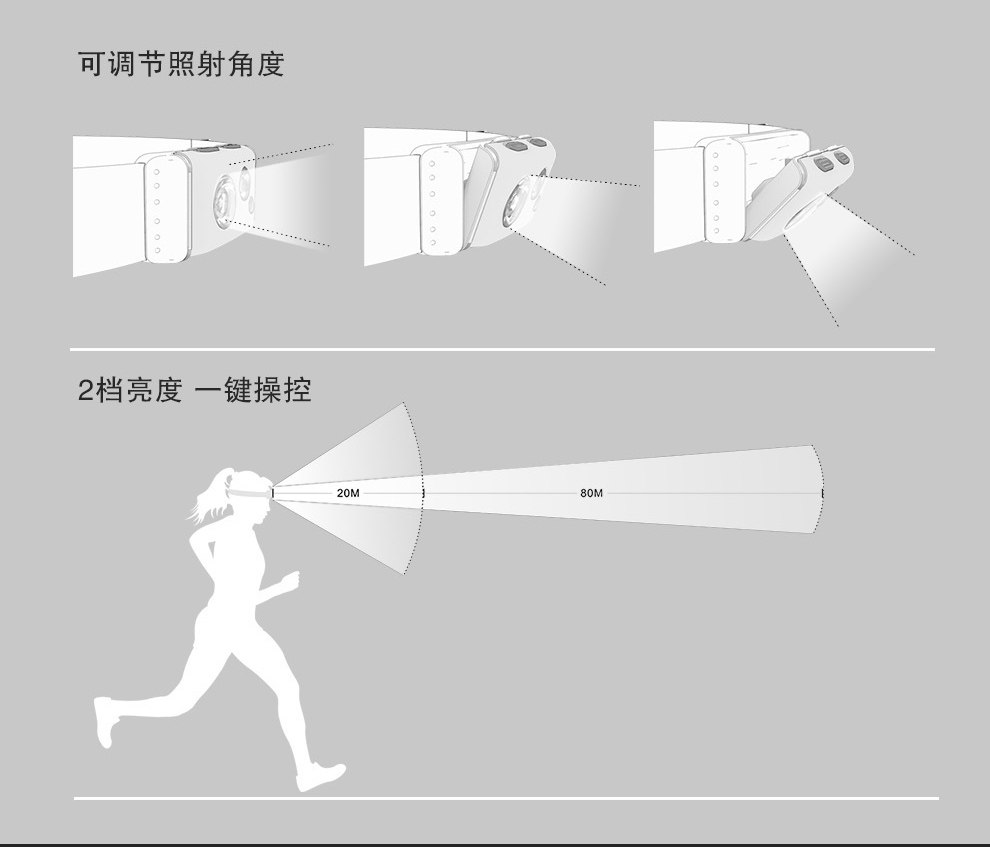 可调节照射角度

2档亮度 一键操控

20M

80M