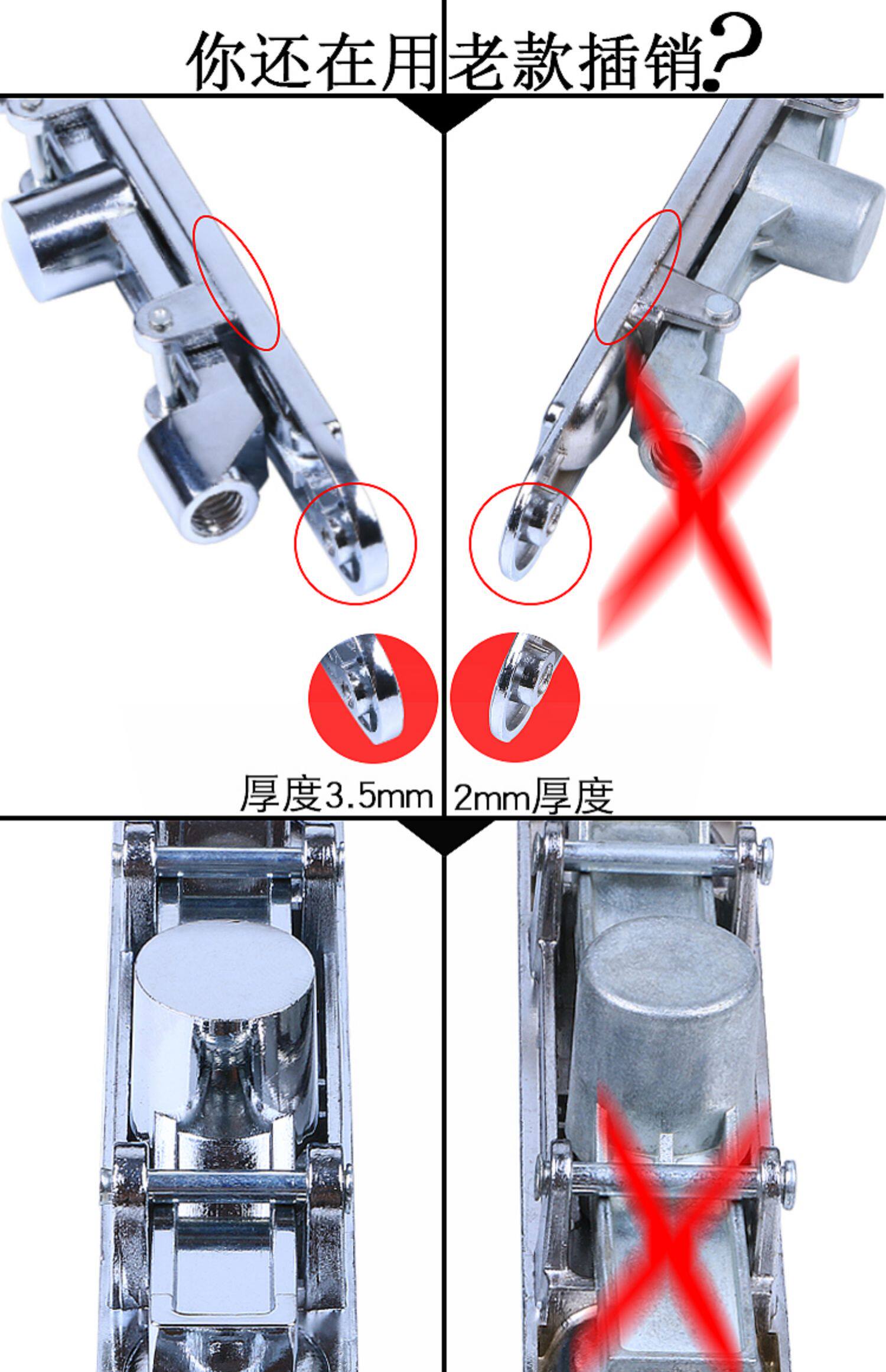 你还在用老款插销?

厚度3.5mm

2mm厚度