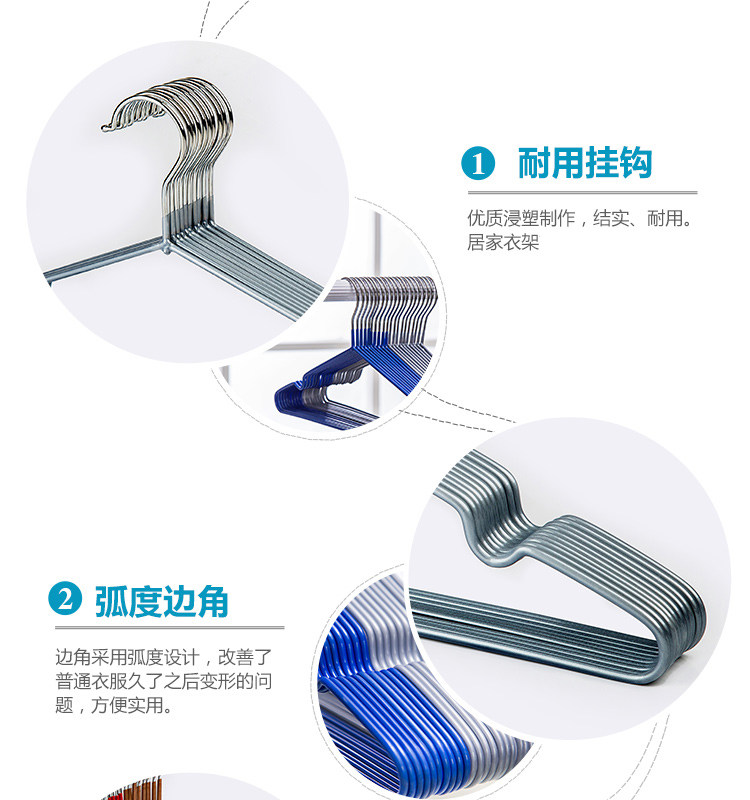 1 耐用挂钩

优质浸塑制作，结实、耐用。居家衣架

2 弧度边角

边角采用弧度设计，改善了普通衣服久了之后变形的问题，方便实用。