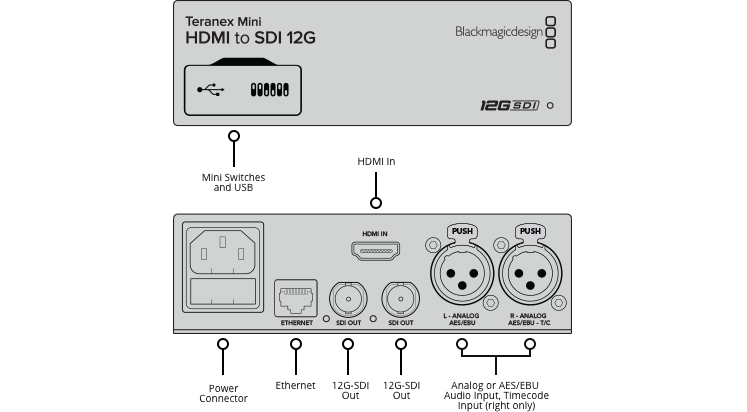 Teranex Mini
HDMI to SDI 12G

Blackmagicdesign

12G SDI

Mini Switches and USB

HDMI In

HDMI IN

PUSH

PUSH

ETHERNET

SDI OUT

SDI OUT

L - ANALOG AES/EBU

R - ANALOG AES/EBU - T/C

Power Connector

Ethernet

12G-SDI Out

12G-SDI Out

Analog or AES/EBU Audio Input, Timecode Input (right only)