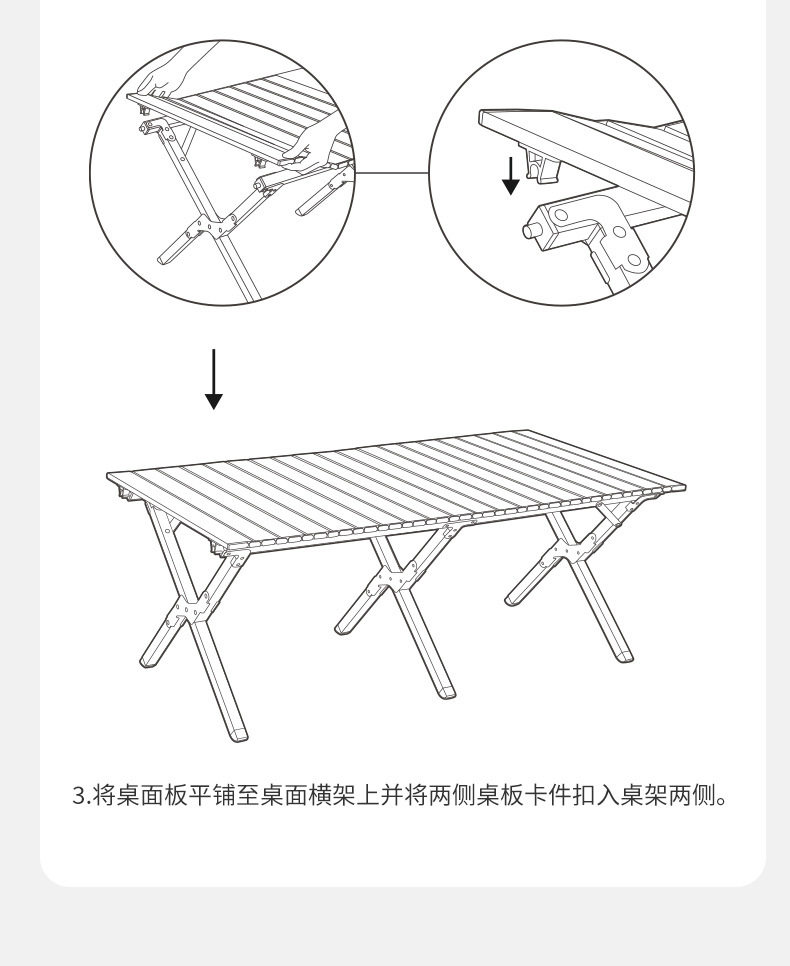 3.将桌面板平铺至桌面横架上并将两侧桌板卡件扣入桌架两侧。