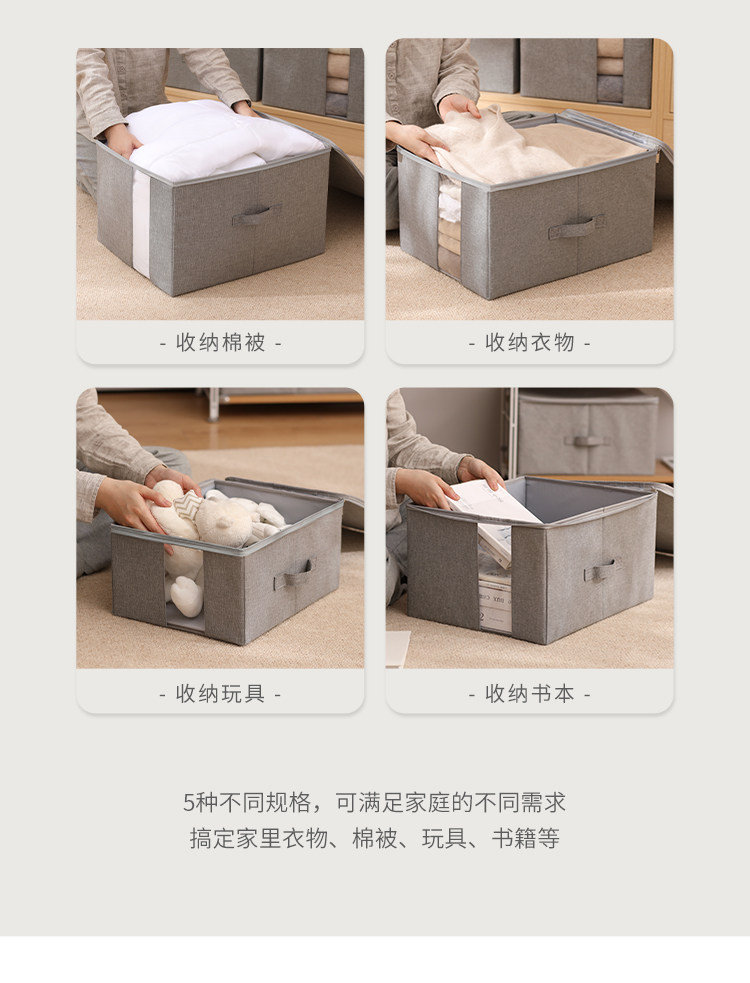 - 收纳棉被 -

- 收纳衣物 -

- 收纳玩具 -

- 收纳书本 -

5种不同规格，可满足家庭的不同需求
搞定家里衣物、棉被、玩具、书籍等