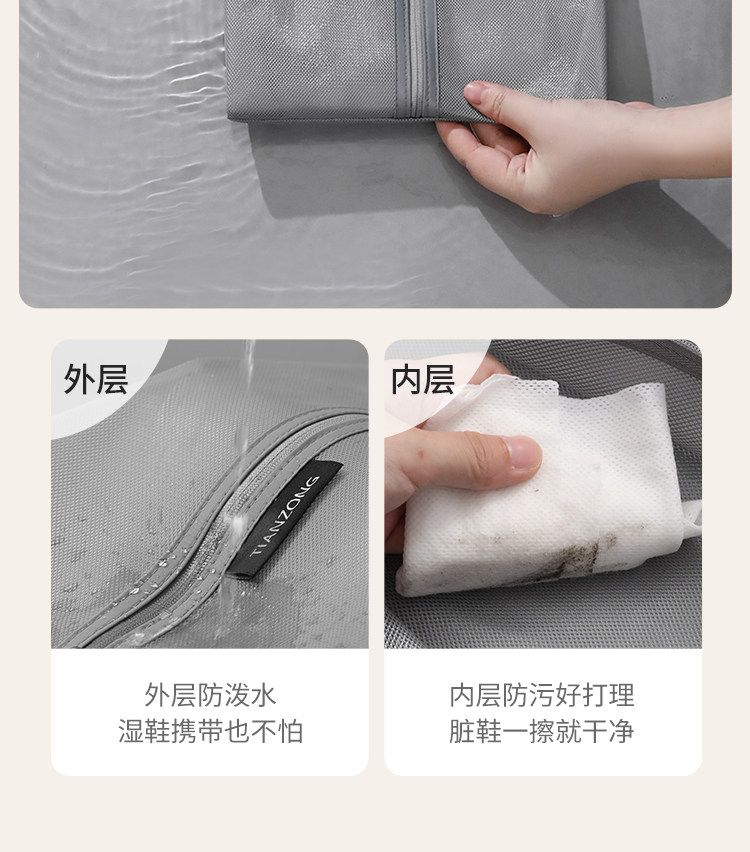 外层

TIANZONG

外层防泼水
湿鞋携带也不怕

内层

内层防污好打理
脏鞋一擦就干净