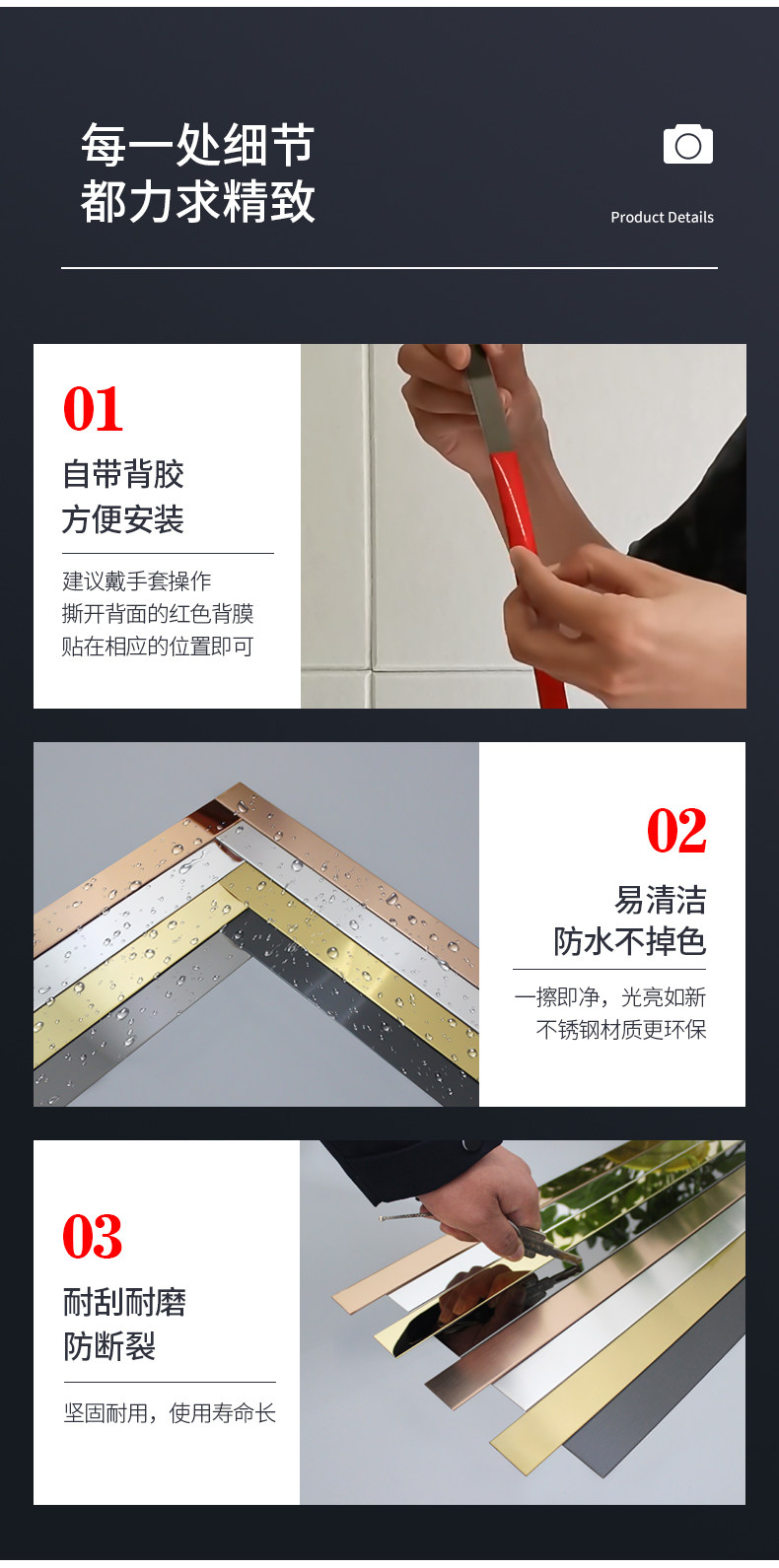 每一处细节
都力求精致

Product Details

01
自带背胶
方便安装

建议戴手套操作
撕开背面的红色背膜
贴在相应的位置即可

02
易清洁
防水不掉色

一擦即净，光亮如新
不锈钢材质更环保

03
耐刮耐磨
防断裂

坚固耐用，使用寿命长