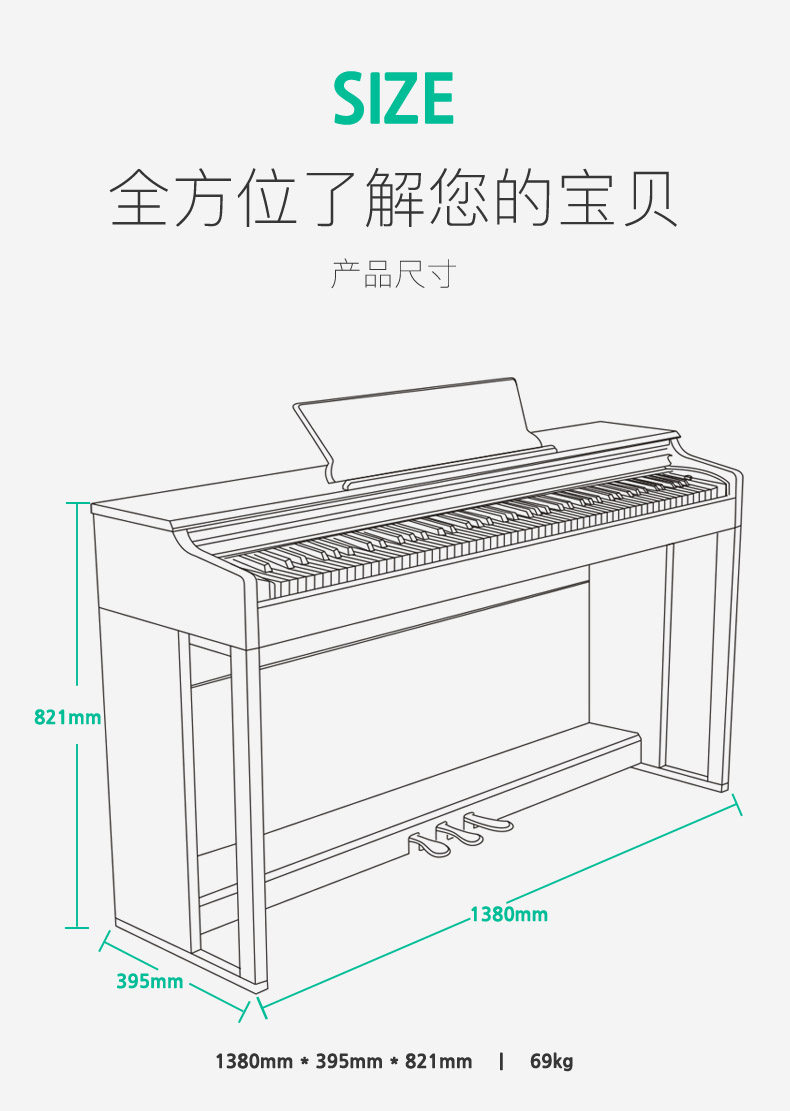 SIZE

全方位了解您的宝贝

产品尺寸

821mm

1380mm

395mm

1380mm * 395mm * 821mm | 69kg