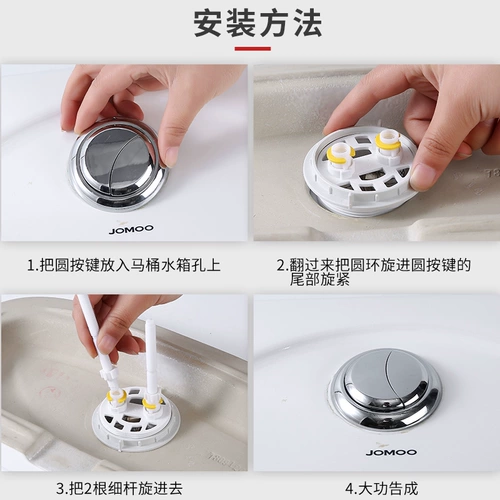 安装方法

JOMOO

1.把圆按键放入马桶水箱孔上

2.翻过来把圆环旋进圆按键的尾部旋紧

3.把2根细杆旋进去

JOMOO

4.大功告成