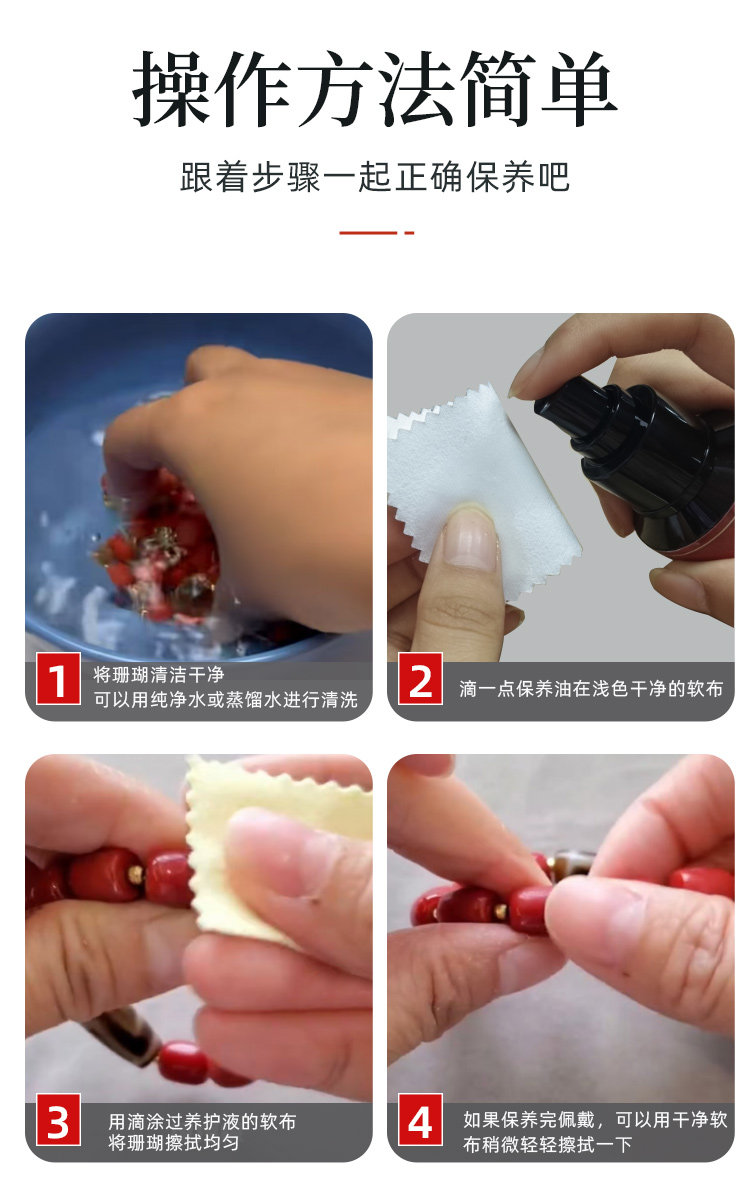 操作方法简单

跟着步骤一起正确保养吧

1
将珊瑚清洁干净
可以用纯净水或蒸馏水进行清洗

2
滴一点保养油在浅色干净的软布

3
用滴涂过养护液的软布
将珊瑚擦拭均匀

4
如果保养完佩戴，可以用干净软布稍微轻轻擦拭一下