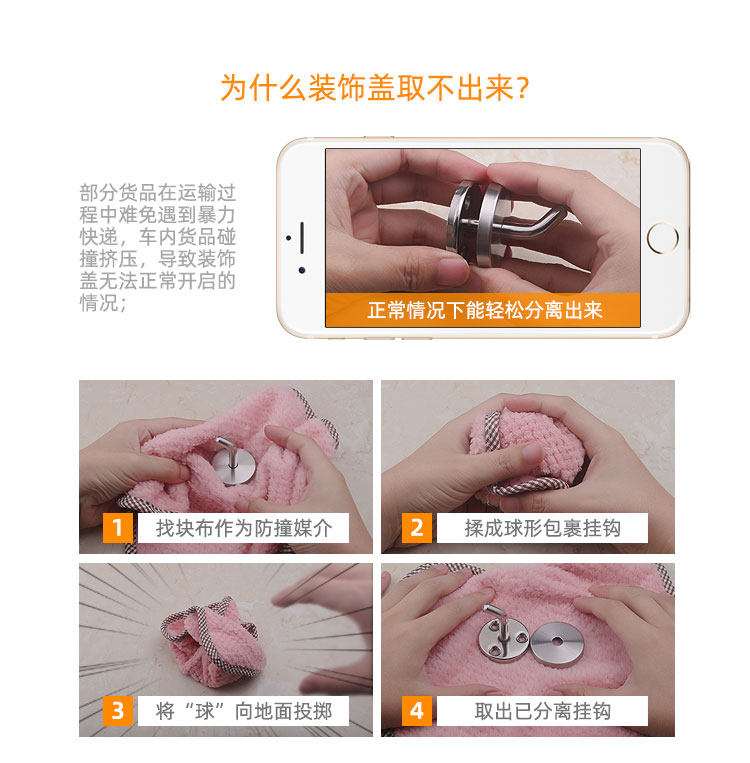 为什么装饰盖取不出来?

部分货品在运输过程中难免遇到暴力快递，车内货品碰撞挤压，导致装饰盖无法正常开启的情况;

正常情况下能轻松分离出来

1 找块布作为防撞媒介

2 揉成球形包裹挂钩

3 将“球”向地面投掷

4 取出已分离挂钩