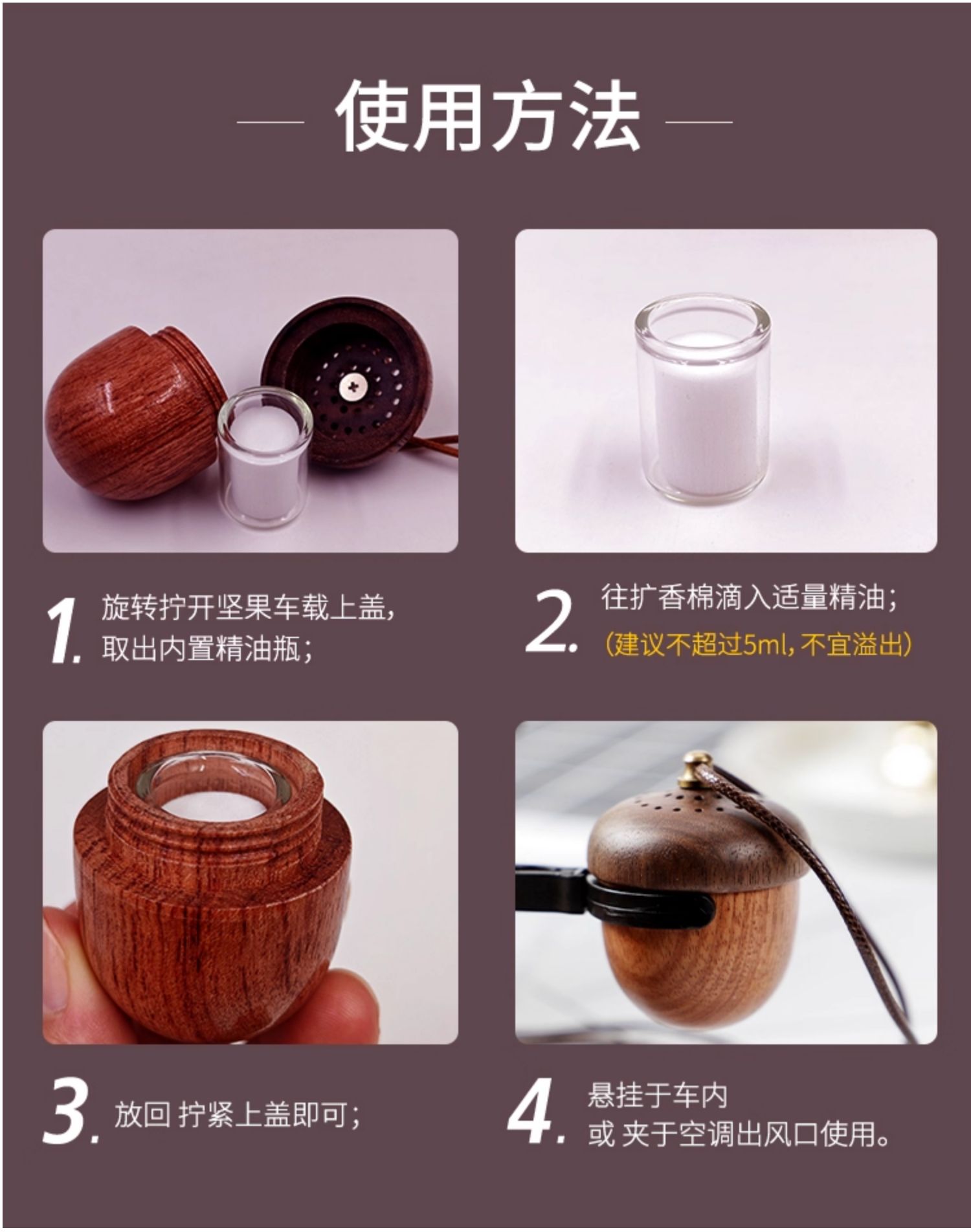 使用方法

1. 旋转拧开坚果车载上盖，取出内置精油瓶；

2. 往扩香棉滴入适量精油；
（建议不超过5ml，不宜溢出）

3. 放回 拧紧上盖即可；

4. 悬挂于车内
或 夹于空调出风口使用。