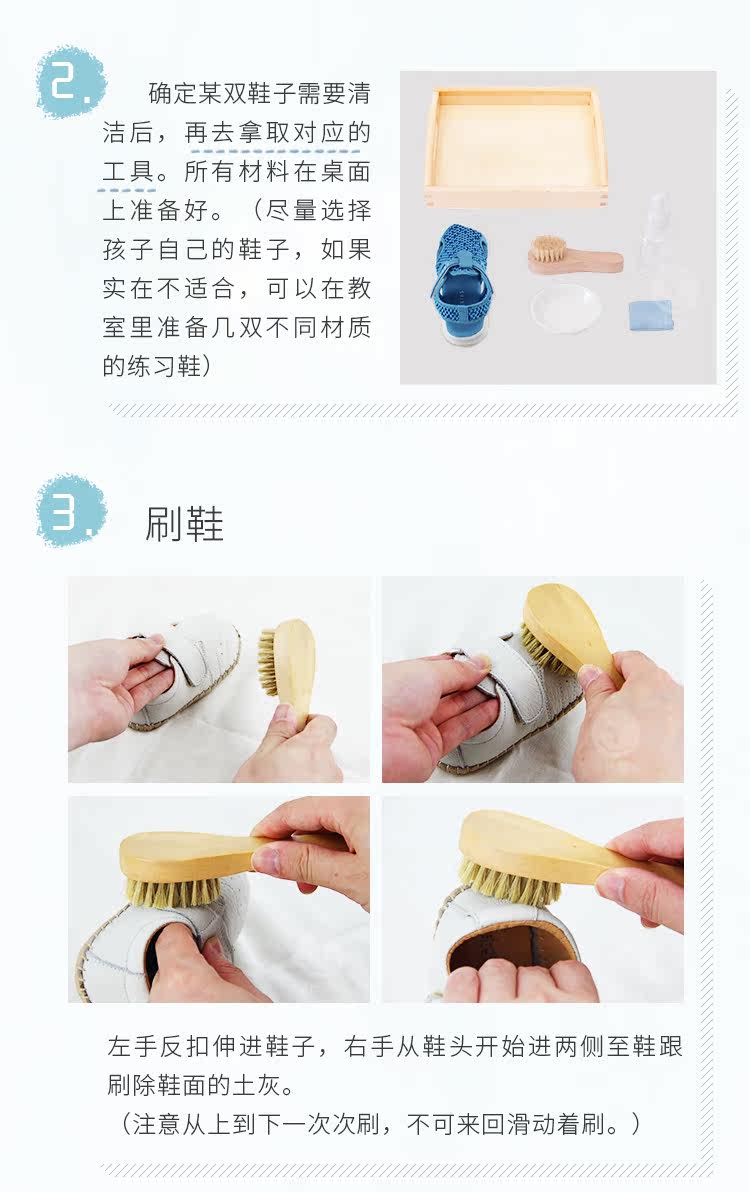 2.

确定某双鞋子需要清洁后，再去拿取对应的工具。所有材料在桌面上准备好。（尽量选择孩子自己的鞋子，如果实在不适合，可以在教室里准备几双不同材质的练习鞋）

3.

刷鞋

左手反扣伸进鞋子，右手从鞋头开始进两侧至鞋跟刷除鞋面的土灰。
（注意从上到下一次次刷，不可来回滑动着刷。）