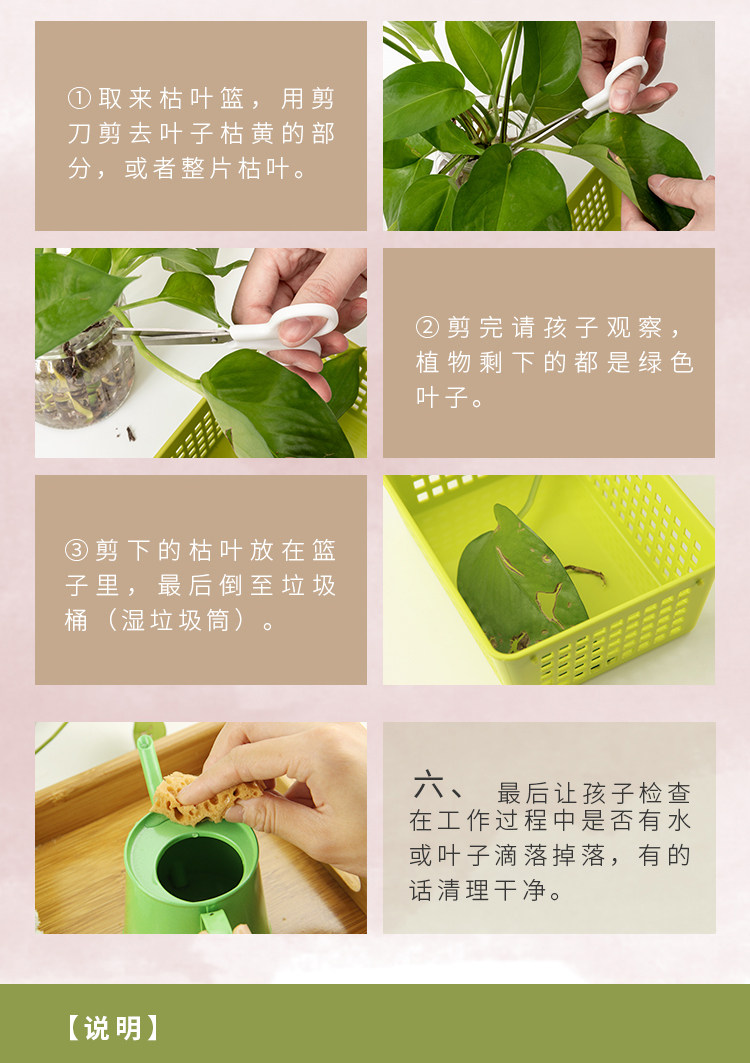 ①取来枯叶篮，用剪刀剪去叶子枯黄的部分，或者整片枯叶。

②剪完请孩子观察，植物剩下的都是绿色叶子。

③剪下的枯叶放在篮子里，最后倒至垃圾桶（湿垃圾筒）。

六、 最后让孩子检查在工作过程中是否有水或叶子滴落掉落，有的话清理干净。

【说明】