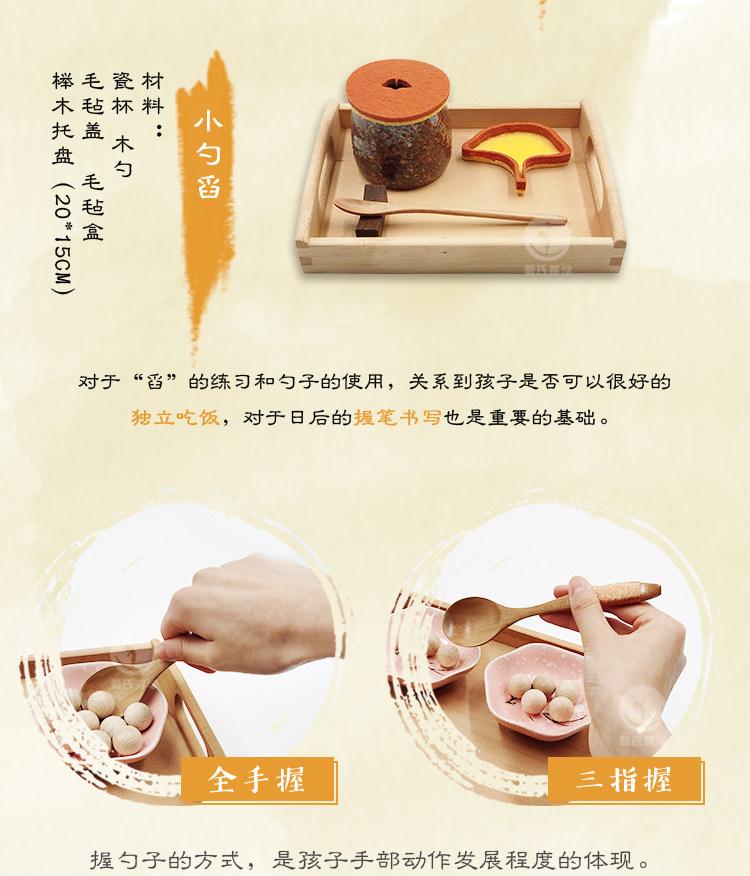 小勺舀

材料：
瓷杯 木勺
毛毡盖 毛毡盒
榉木托盘（20*15CM）

对于“舀”的练习和勺子的使用，关系到孩子是否可以很好的独立吃饭，对于日后的握笔书写也是重要的基础。

全手握

三指握

握勺子的方式，是孩子手部动作发展程度的体现。