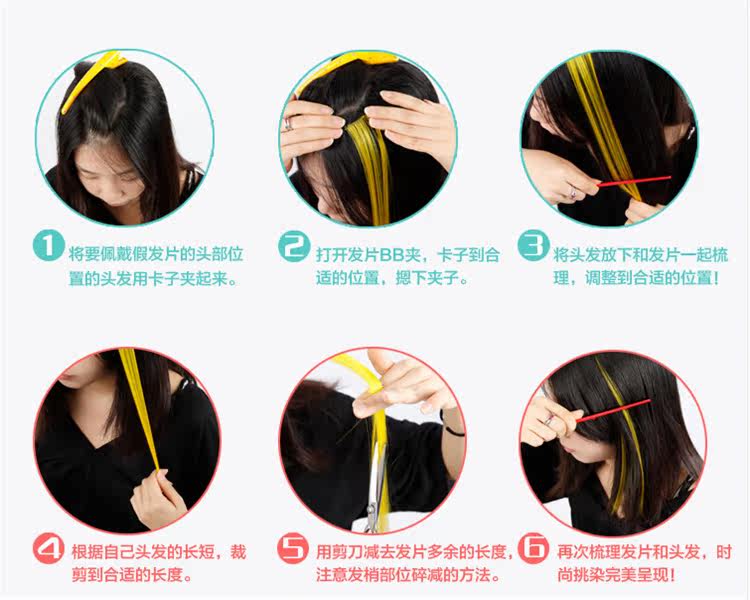 1 将要佩戴假发片的头部位置的头发用卡子夹起来。

2 打开发片BB夹，卡子到合适的位置，摁下夹子。

3 将头发放下和发片一起梳理，调整到合适的位置！

4 根据自己头发的长短，裁剪到合适的长度。

5 用剪刀减去发片多余的长度，注意发梢部位碎减的方法。

6 再次梳理发片和头发，时尚挑染完美呈现！