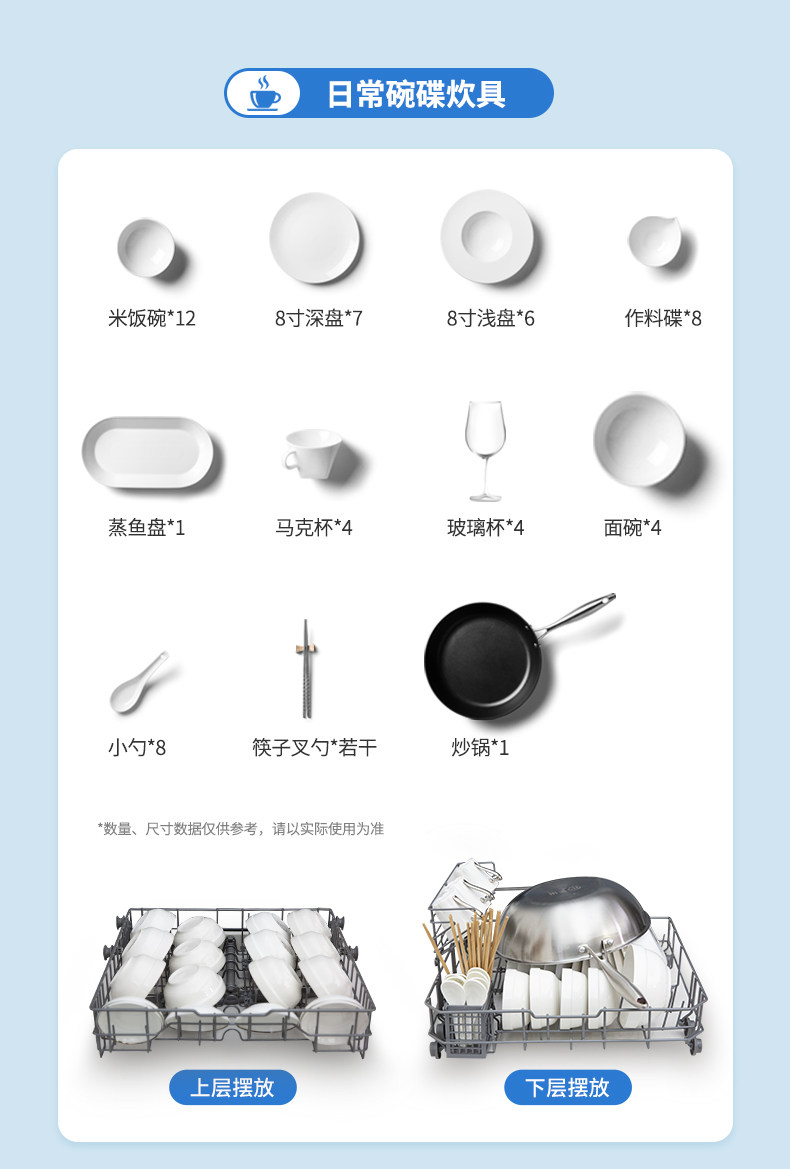 日常碗碟炊具

米饭碗*12

8寸深盘*7

8寸浅盘*6

作料碟*8

蒸鱼盘*1

马克杯*4

玻璃杯*4

面碗*4

小勺*8

筷子叉勺*若干

炒锅*1

*数量、尺寸数据仅供参考，请以实际使用为准

上层摆放

下层摆放