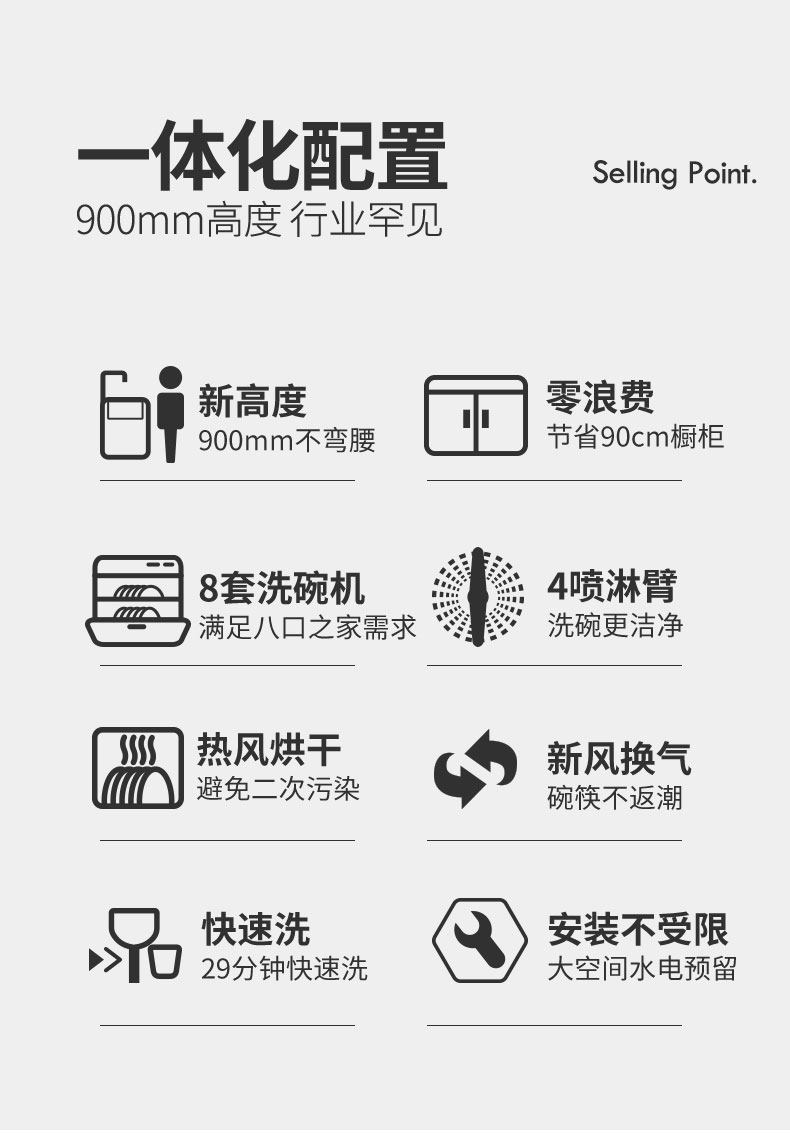 一体化配置
900mm高度 行业罕见

Selling Point.

新高度
900mm不弯腰

零浪费
节省90cm橱柜

8套洗碗机
满足八口之家需求

4喷淋臂
洗碗更洁净

热风烘干
避免二次污染

新风换气
碗筷不返潮

快速洗
29分钟快速洗

安装不受限
大空间水电预留