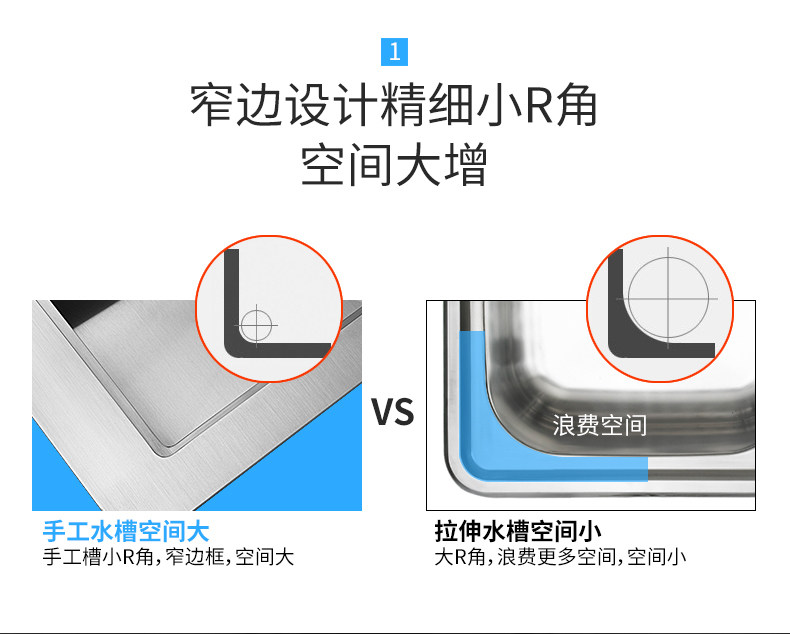 1

窄边设计精细小R角
空间大增

VS

浪费空间

手工水槽空间大
手工槽小R角，窄边框，空间大

拉伸水槽空间小
大R角，浪费更多空间，空间小