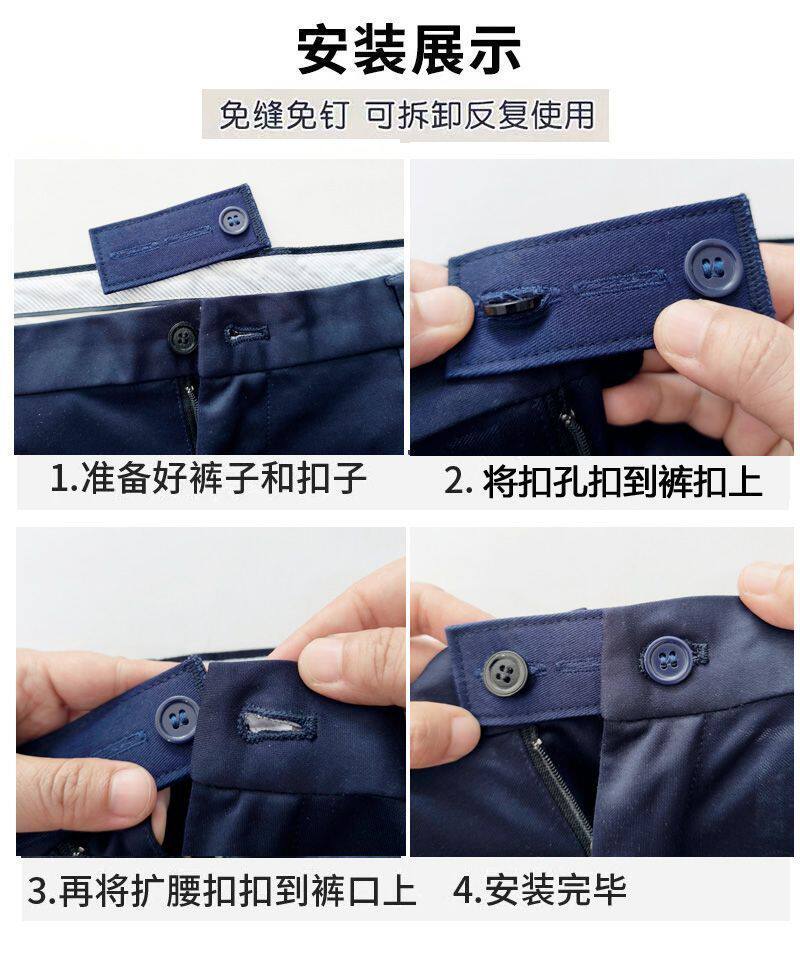 安装展示

免缝免钉 可拆卸反复使用

1.准备好裤子和扣子

2. 将扣孔扣到裤扣上

3.再将扩腰扣扣到裤口上

4.安装完毕