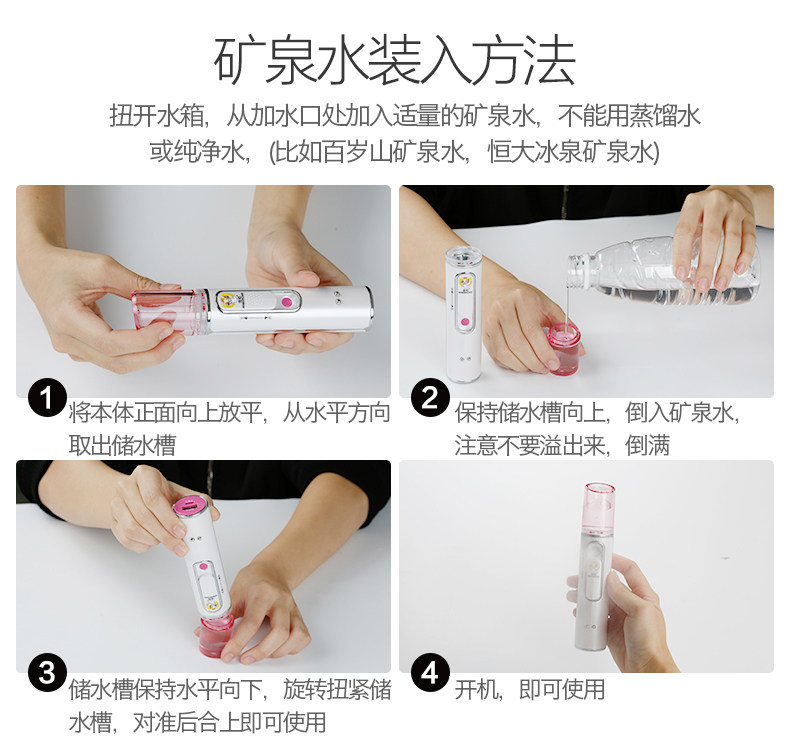 矿泉水装入方法

扭开水箱，从加水口处加入适量的矿泉水，不能用蒸馏水或纯净水，(比如百岁山矿泉水，恒大冰泉矿泉水)

1 将本体正面向上放平，从水平方向取出储水槽

2 保持储水槽向上，倒入矿泉水，注意不要溢出来，倒满

3 储水槽保持水平向下，旋转扭紧储水槽，对准后合上即可使用

4 开机，即可使用