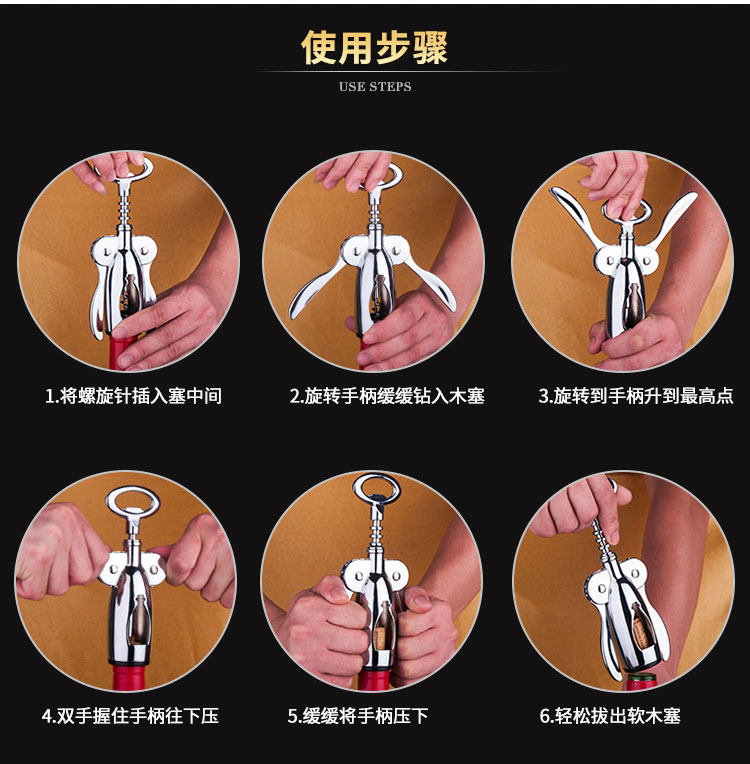 使用步骤

USE STEPS

1.将螺旋针插入塞中间

2.旋转手柄缓缓钻入木塞

3.旋转到手柄升到最高点

4.双手握住手柄往下压

5.缓缓将手柄压下

6.轻松拔出软木塞