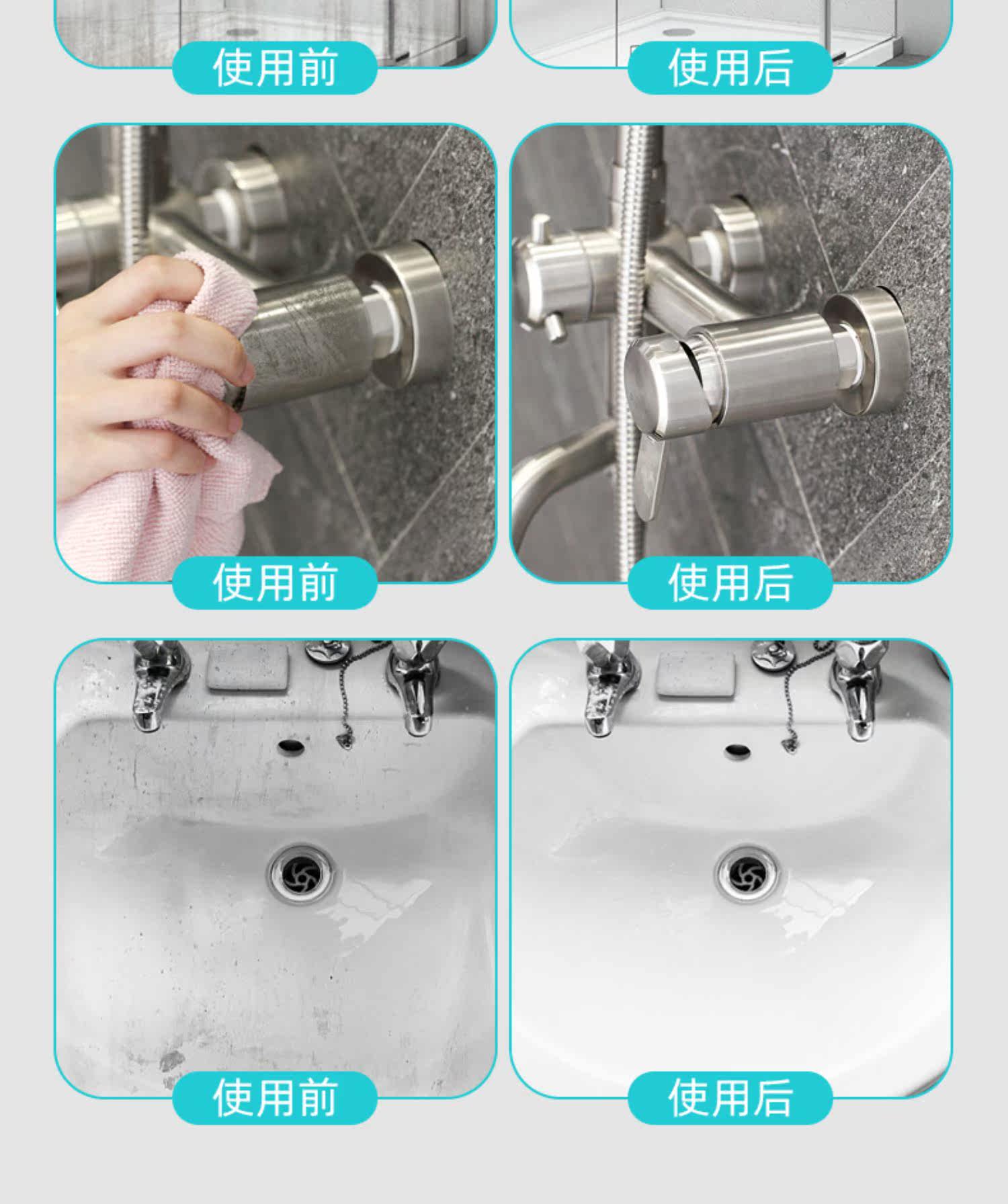 使用前

使用后

使用前

使用后

使用前

使用后