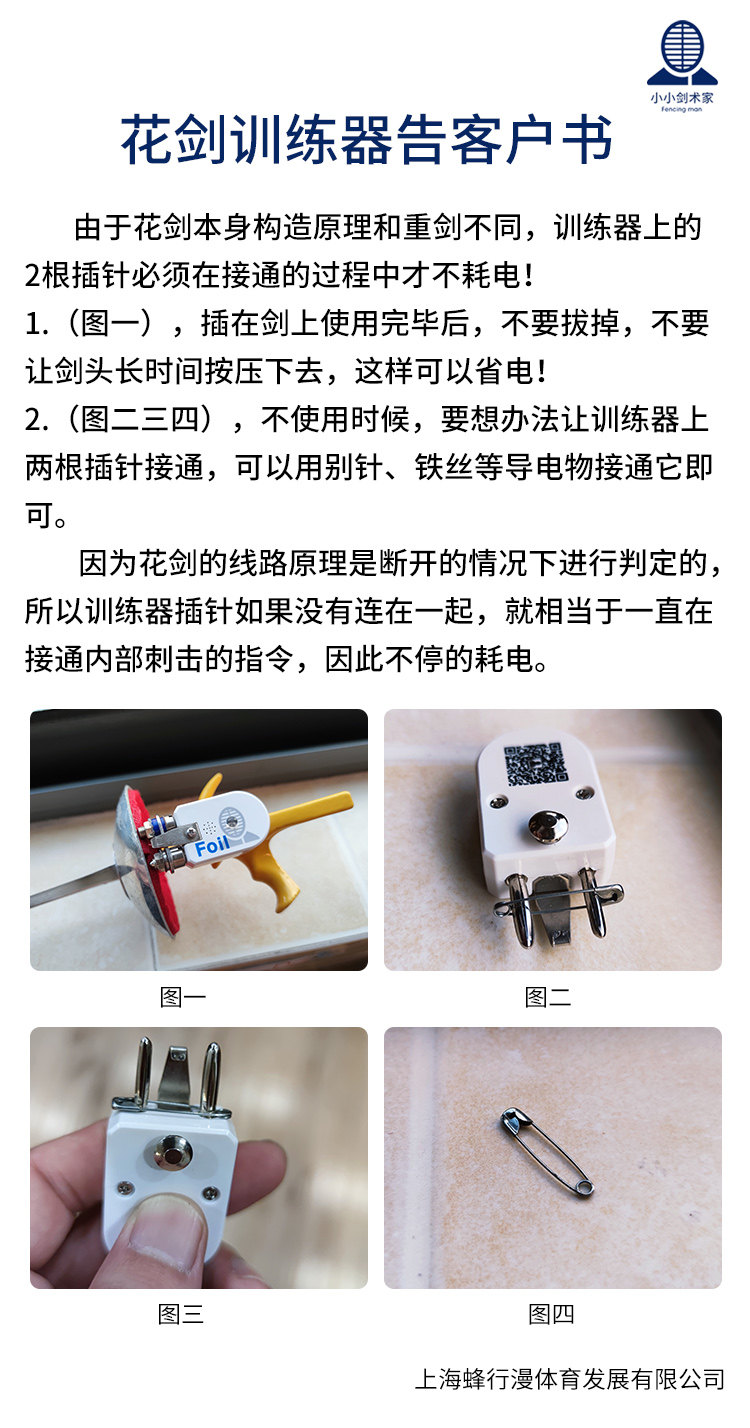 小小剑术家
Fencing man

花剑训练器告客户书

由于花剑本身构造原理和重剑不同，训练器上的2根插针必须在接通的过程中才不耗电！
1.（图一），插在剑上使用完毕后，不要拔掉，不要让剑头长时间按压下去，这样可以省电！
2.（图二三四），不使用时候，要想办法让训练器上两根插针接通，可以用别针、铁丝等导电物接通它即可。

因为花剑的线路原理是断开的情况下进行判定的，所以训练器插针如果没有连在一起，就相当于一直在接通内部刺击的指令，因此不停的耗电。

Foil

图一

图二

图三

图四

上海蜂行漫体育发展有限公司