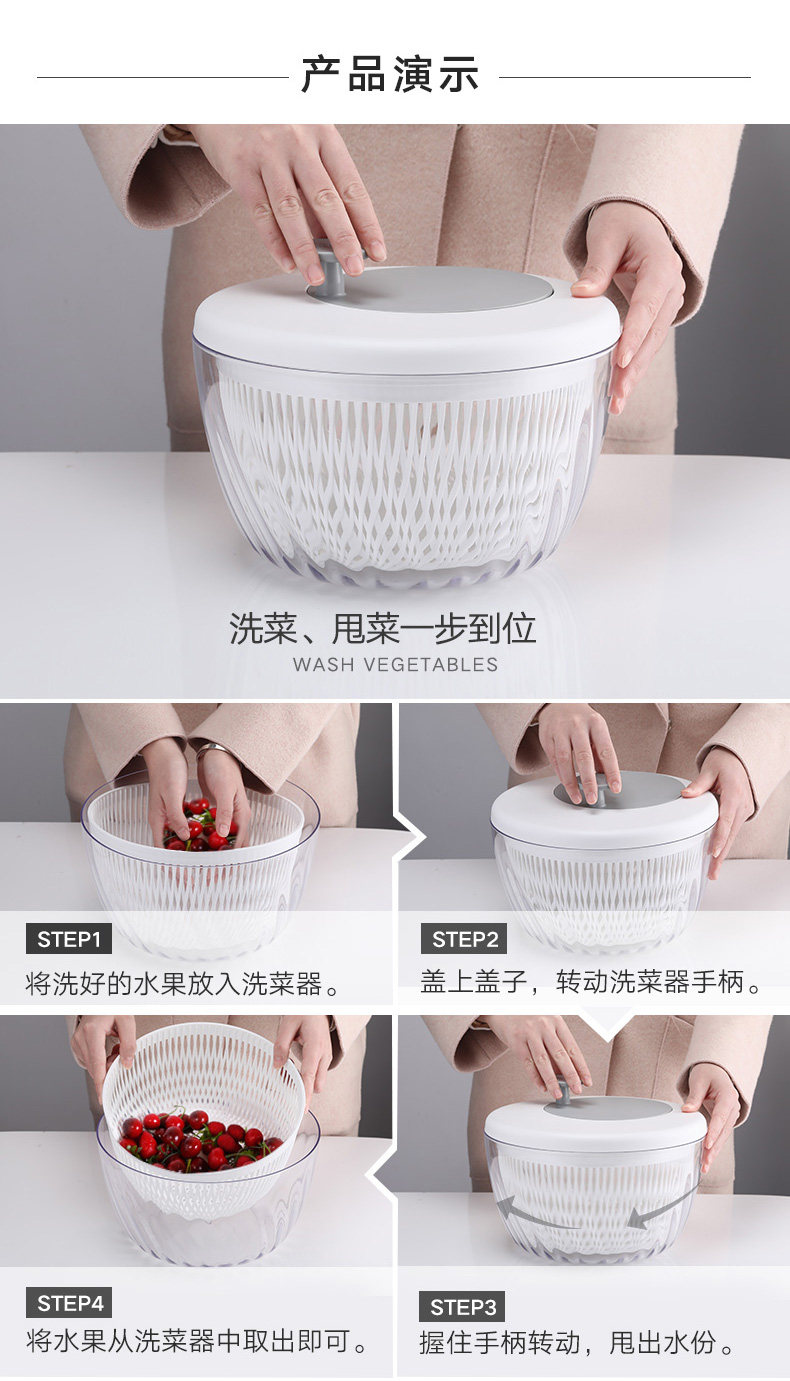 产品演示

洗菜、甩菜一步到位
WASH VEGETABLES

STEP1
将洗好的水果放入洗菜器。

STEP2
盖上盖子，转动洗菜器手柄。

STEP4
将水果从洗菜器中取出即可。

STEP3
握住手柄转动，甩出水份。