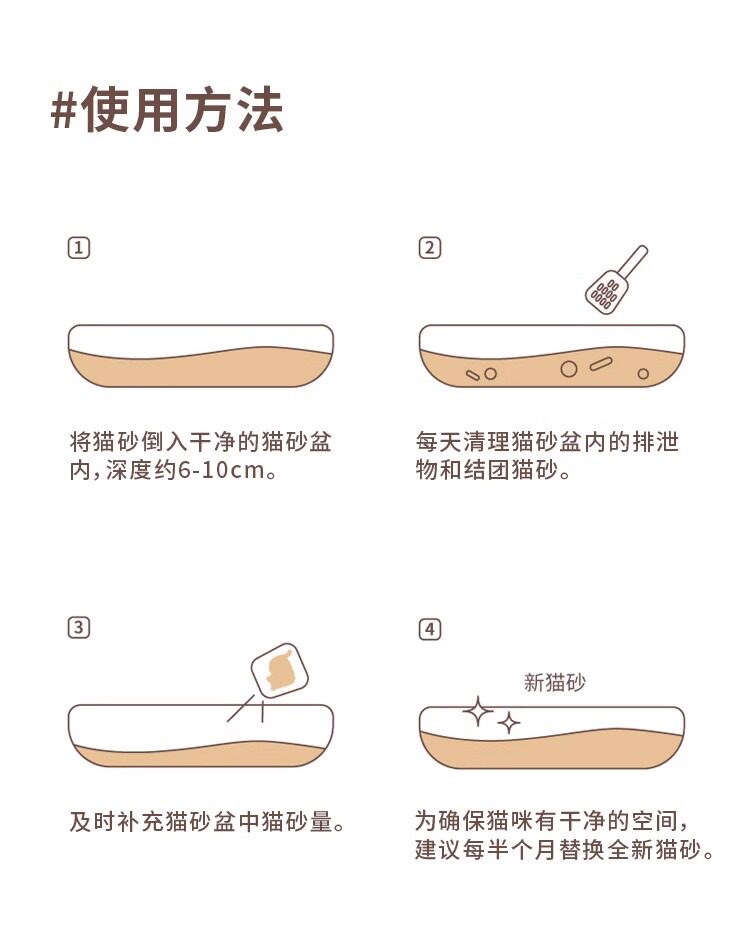 #使用方法

1

将猫砂倒入干净的猫砂盆内，深度约6-10cm。

2

每天清理猫砂盆内的排泄物和结团猫砂。

3

及时补充猫砂盆中猫砂量。

4

新猫砂

为确保猫咪有干净的空间，建议每半个月替换全新猫砂。