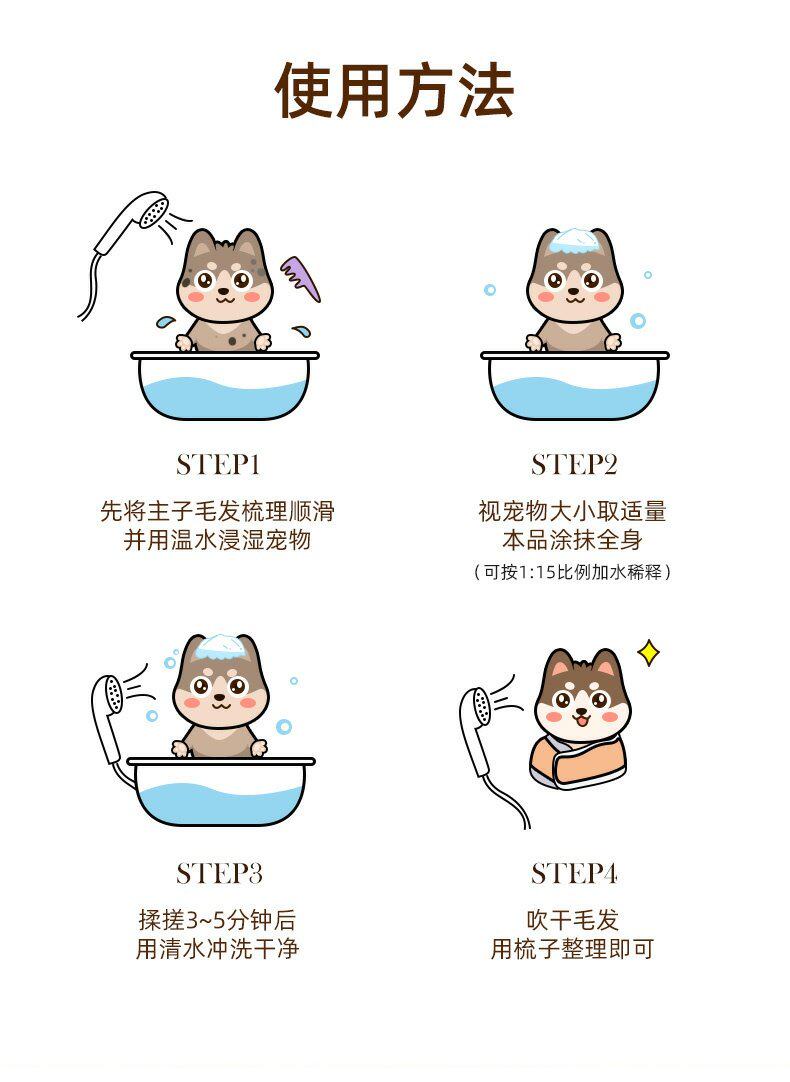 使用方法

STEP1

先将主子毛发梳理顺滑
并用温水浸湿宠物

STEP2

视宠物大小取适量
本品涂抹全身
（可按1:15比例加水稀释）

STEP3

揉搓3~5分钟后
用清水冲洗干净

STEP4

吹干毛发
用梳子整理即可