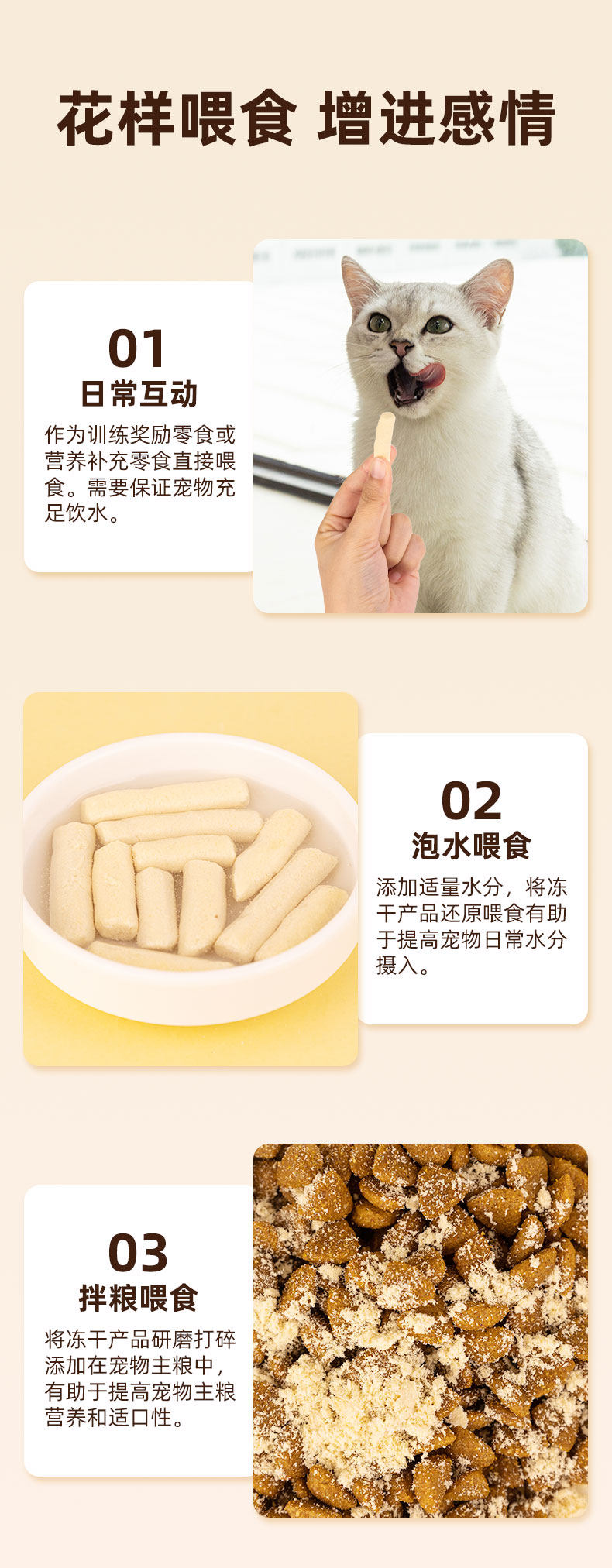 花样喂食 增进感情

01
日常互动
作为训练奖励零食或营养补充零食直接喂食。需要保证宠物充足饮水。

02
泡水喂食
添加适量水分，将冻干产品还原喂食有助于提高宠物日常水分摄入。

03
拌粮喂食
将冻干产品研磨打碎添加在宠物主粮中，有助于提高宠物主粮营养和适口性。