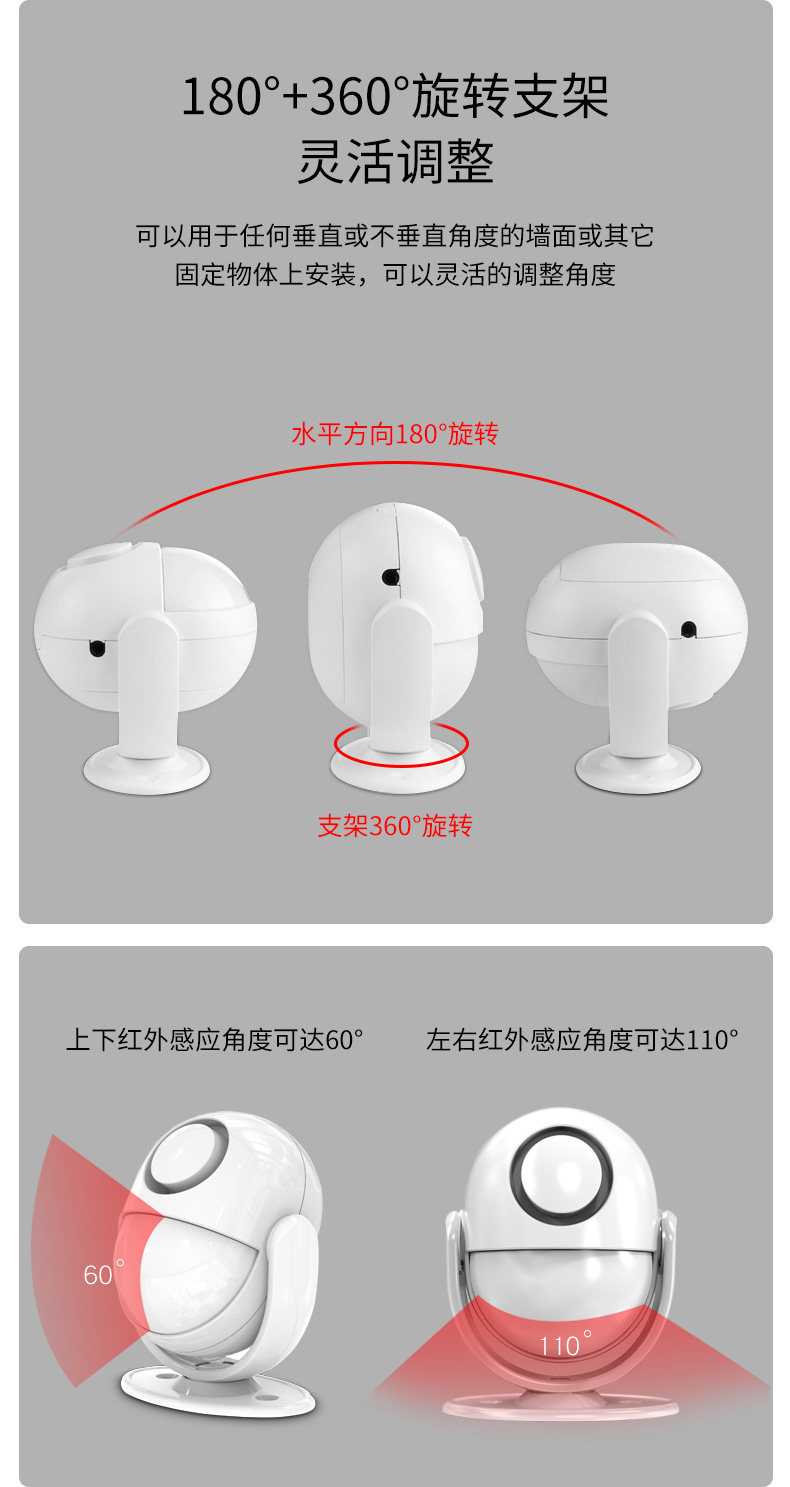 180°+360°旋转支架
灵活调整

可以用于任何垂直或不垂直角度的墙面或其它固定物体上安装，可以灵活的调整角度

水平方向180°旋转

支架360°旋转

上下红外感应角度可达60°

左右红外感应角度可达110°

60°

110°