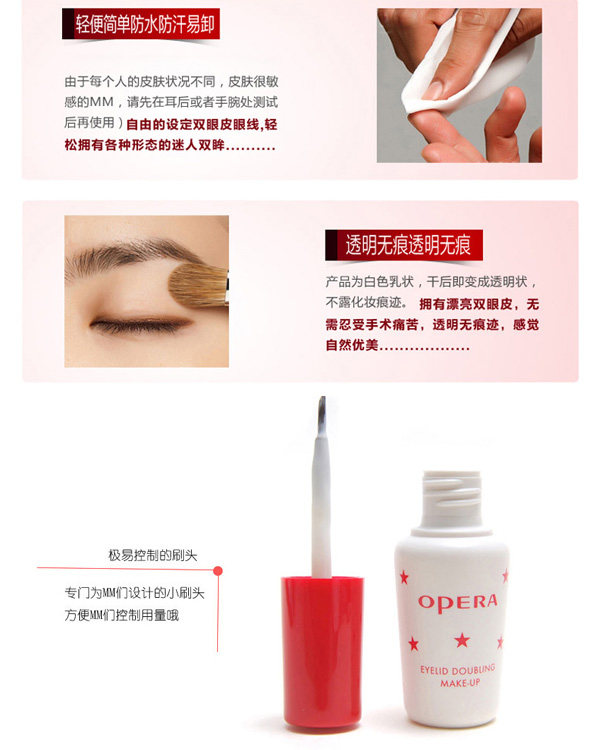 轻便简单防水防汗易卸

由于每个人的皮肤状况不同，皮肤很敏感的MM，请先在耳后或者手腕处测试后再使用）自由的设定双眼皮眼线,轻松拥有各种形态的迷人双眸.........

透明无痕透明无痕

产品为白色乳状，干后即变成透明状，不露化妆痕迹。拥有漂亮双眼皮，无需忍受手术痛苦，透明无痕迹，感觉自然优美..................

极易控制的刷头

专门为MM们设计的小刷头
方便MM们控制用量哦

OPERA

EYELID DOUBLING
MAKE-UP