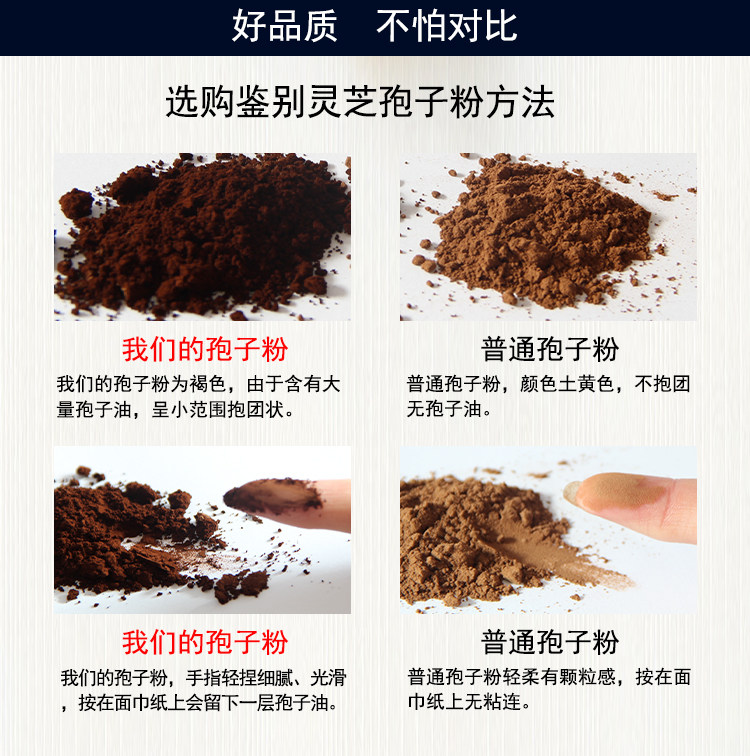 好品质　不怕对比

选购鉴别灵芝孢子粉方法

我们的孢子粉

我们的孢子粉为褐色，由于含有大量孢子油，呈小范围抱团状。

普通孢子粉

普通孢子粉，颜色土黄色，不抱团无孢子油。

我们的孢子粉

我们的孢子粉，手指轻捏细腻、光滑，按在面巾纸上会留下一层孢子油。

普通孢子粉

普通孢子粉轻柔有颗粒感，按在面巾纸上无粘连。