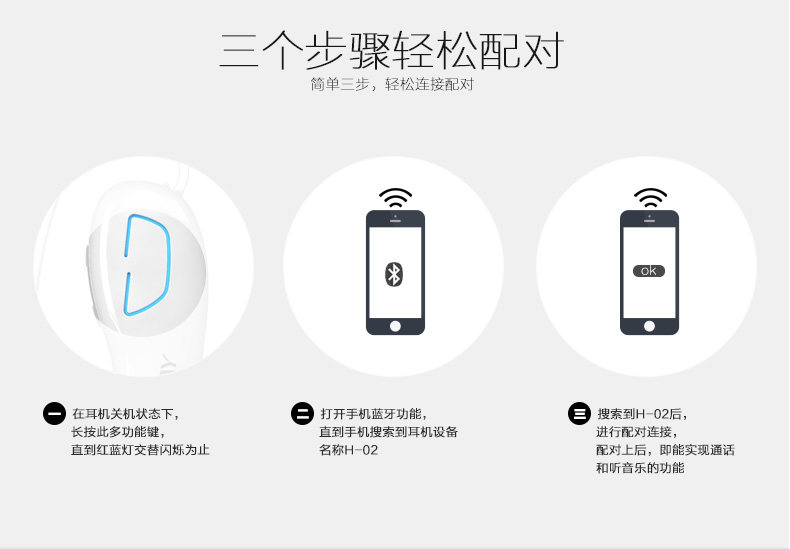 三个步骤轻松配对
简单三步，轻松连接配对

OK

一 在耳机关机状态下，长按此多功能键，直到红蓝灯交替闪烁为止

二 打开手机蓝牙功能，直到手机搜索到耳机设备名称H-02

三 搜索到H-02后，进行配对连接，配对上后，即能实现通话和听音乐的功能