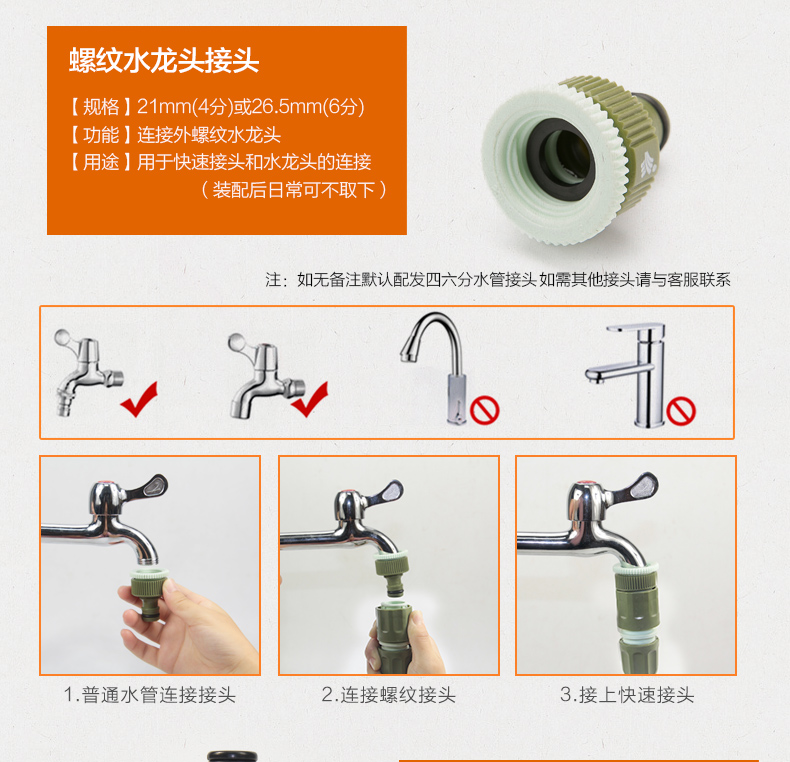 螺纹水龙头接头

【规格】21mm(4分)或26.5mm(6分)
【功能】连接外螺纹水龙头
【用途】用于快速接头和水龙头的连接
（装配后日常可不取下）

注：如无备注默认配发四六分水管接头 如需其他接头请与客服联系

1.普通水管连接接头

2.连接螺纹接头

3.接上快速接头