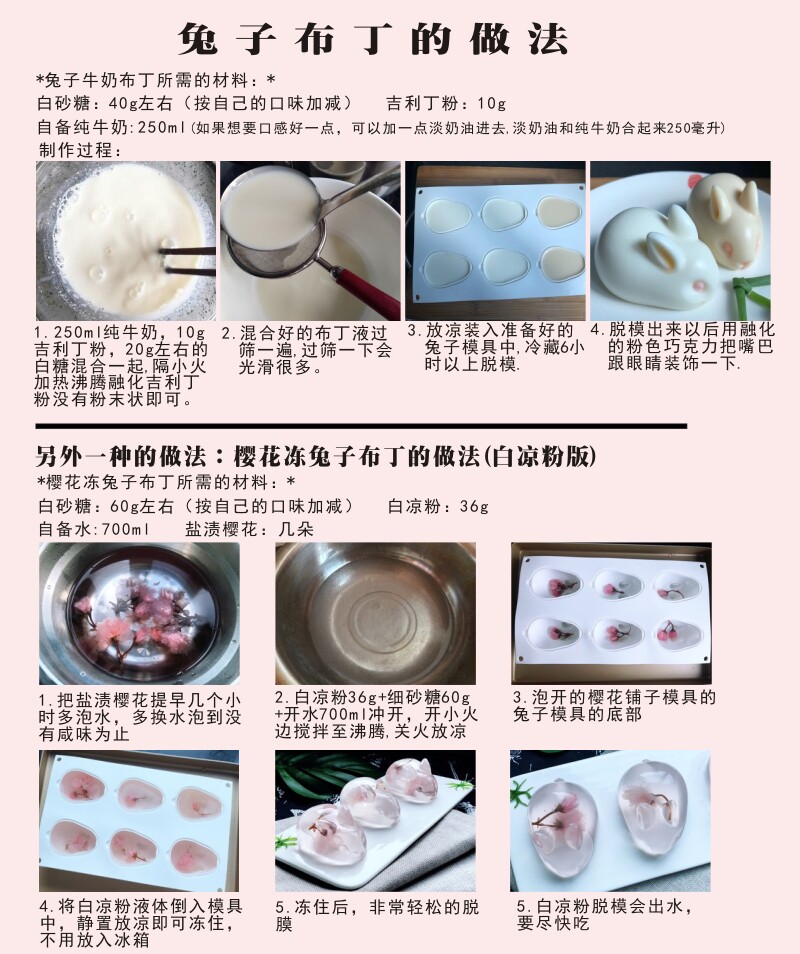 兔子布丁的做法

*兔子牛奶布丁所需的材料：*
白砂糖：40g左右（按自己的口味加减）　吉利丁粉：10g
自备纯牛奶：250ml（如果想要口感好一点，可以加一点淡奶油进去，淡奶油和纯牛奶合起来250毫升）
制作过程：

1.250ml纯牛奶，10g吉利丁粉，20g左右的白糖混合一起，隔小火加热沸腾融化吉利丁粉没有粉末状即可。

2.混合好的布丁液过筛一遍，过筛一下会光滑很多。

3.放凉装入准备好的兔子模具中，冷藏6小时以上脱模.

4.脱模出来以后用融化的粉色巧克力把嘴巴跟眼睛装饰一下.

另外一种的做法：樱花冻兔子布丁的做法(白凉粉版)
*樱花冻兔子布丁所需的材料：*
白砂糖：60g左右（按自己的口味加减）　白凉粉：36g
自备水：700ml　盐渍樱花：几朵

1.把盐渍樱花提早几个小时多泡水，多换水泡到没有咸味为止

2.白凉粉36g+细砂糖60g+开水700ml冲开，开小火边搅拌至沸腾，关火放凉

3.泡开的樱花铺子模具的兔子模具的底部

4.将白凉粉液体倒入模具中，静置放凉即可冻住，不用放入冰箱

5.冻住后，非常轻松的脱膜

5.白凉粉脱模会出水，要尽快吃